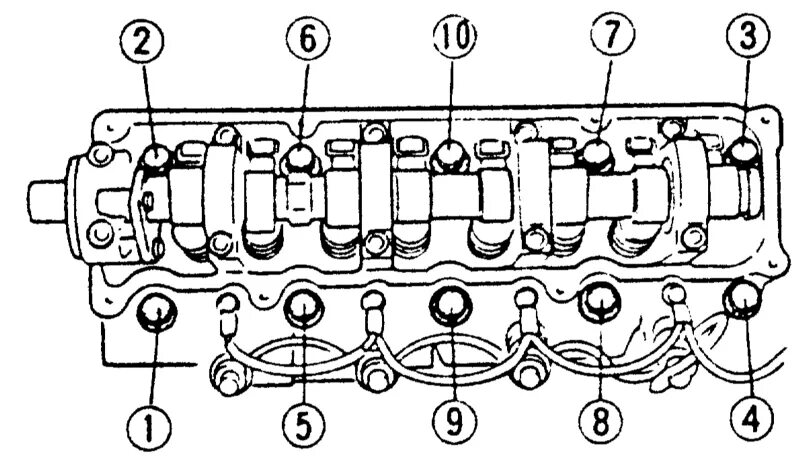 2
6
10
7
3
1
5
9
8
4