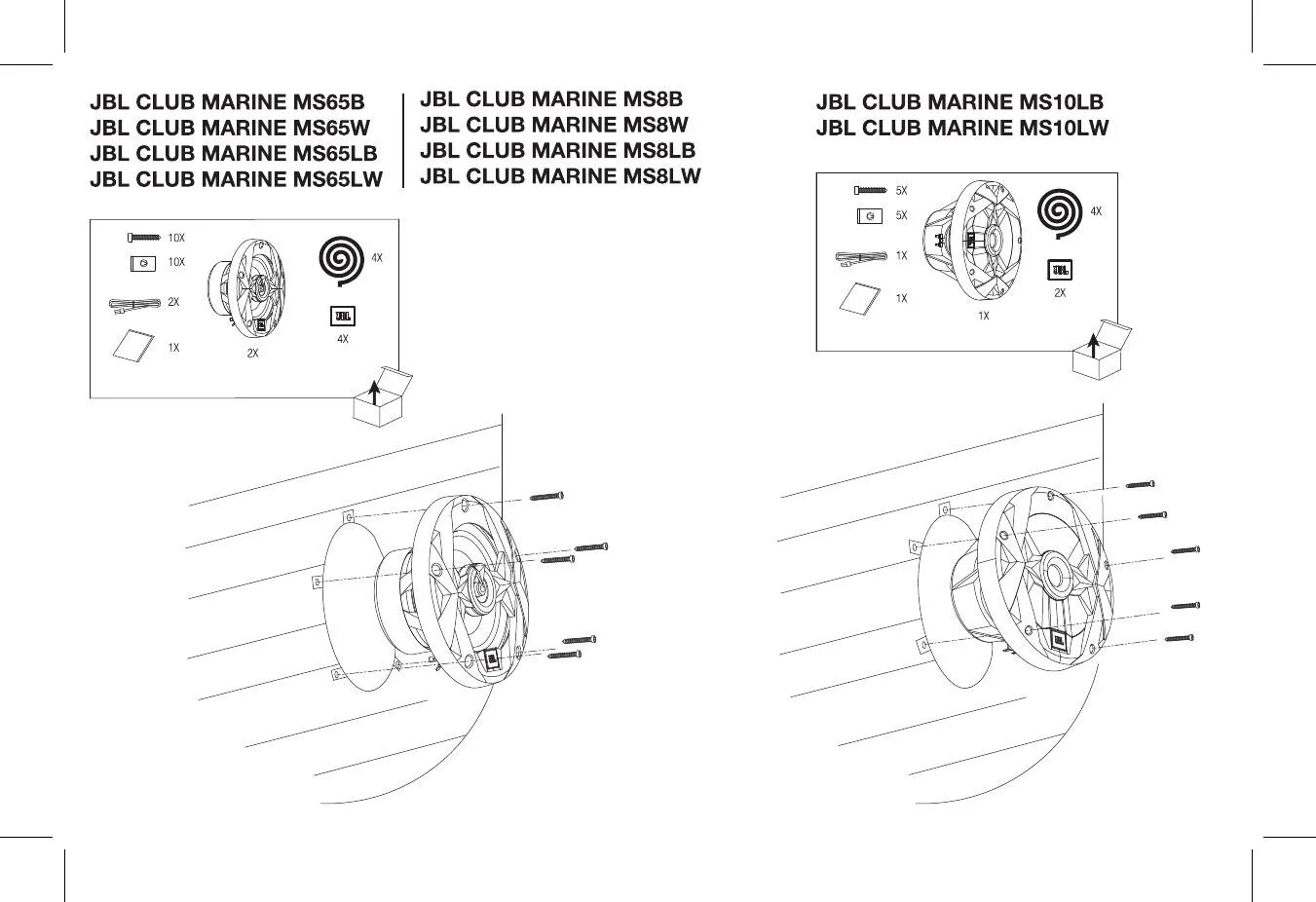 JBL CLUB MARINE MS65B
JBL CLUB MARINE MS65W
JBL CLUB MARINE MS65LB
JBL CLUB MARINE MS65LW

JBL CLUB MARINE MS8B
JBL CLUB MARINE MS8W
JBL CLUB MARINE MS8LB
JBL CLUB MARINE MS8LW

10X
10X
2X
1X
2X
4X
JBL
4X

JBL CLUB MARINE MS10LB
JBL CLUB MARINE MS10LW

5X
5X
1X
1X
1X
4X
JBL
2X