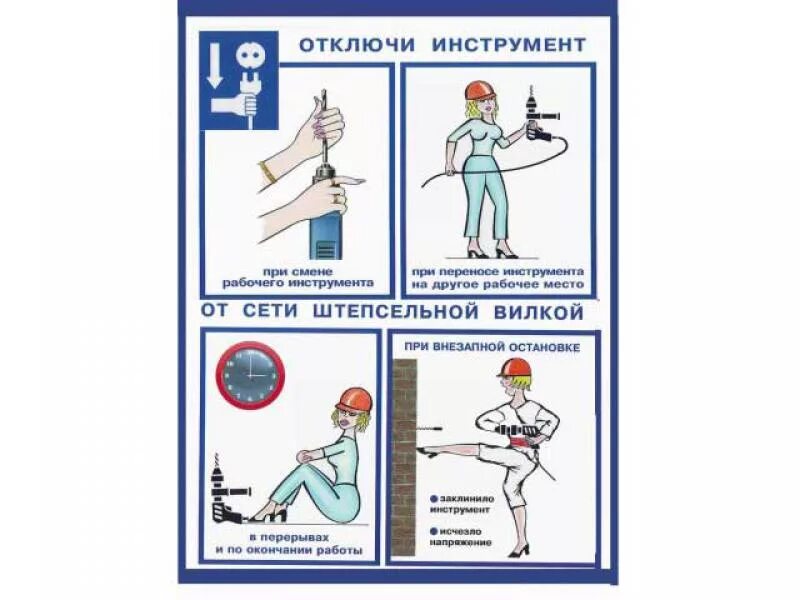 ОТКЛЮЧИ ИНСТРУМЕНТ

при смене рабочего инструмента

при переносе инструмента на другое рабочее место

ОТ СЕТИ ШТЕПСЕЛЬНОЙ ВИЛКОЙ

в перерывах и по окончании работы

ПРИ ВНЕЗАПНОЙ ОСТАНОВКЕ

заклинило инструмент

исчезло напряжение