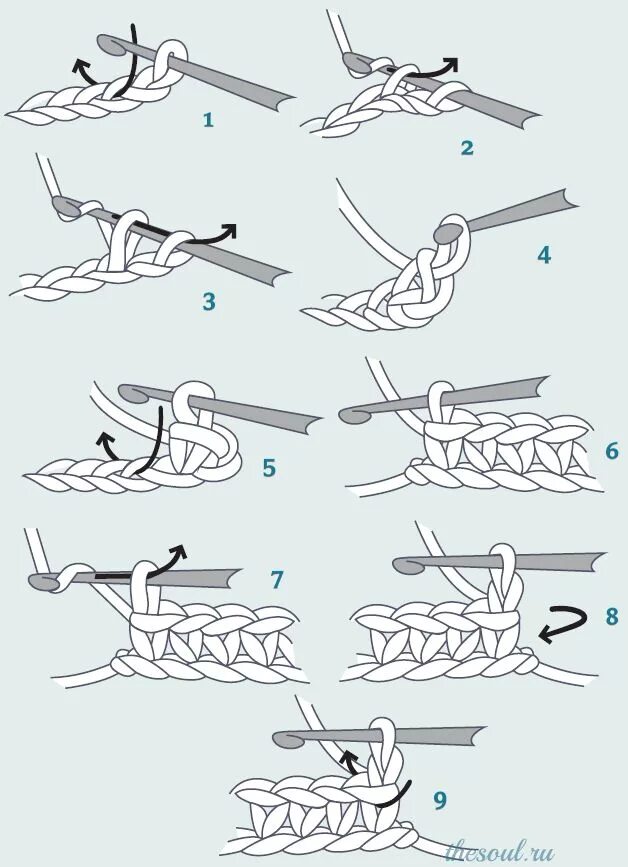 1
2
3
4
5
6
7
8
9
thesoul.ru