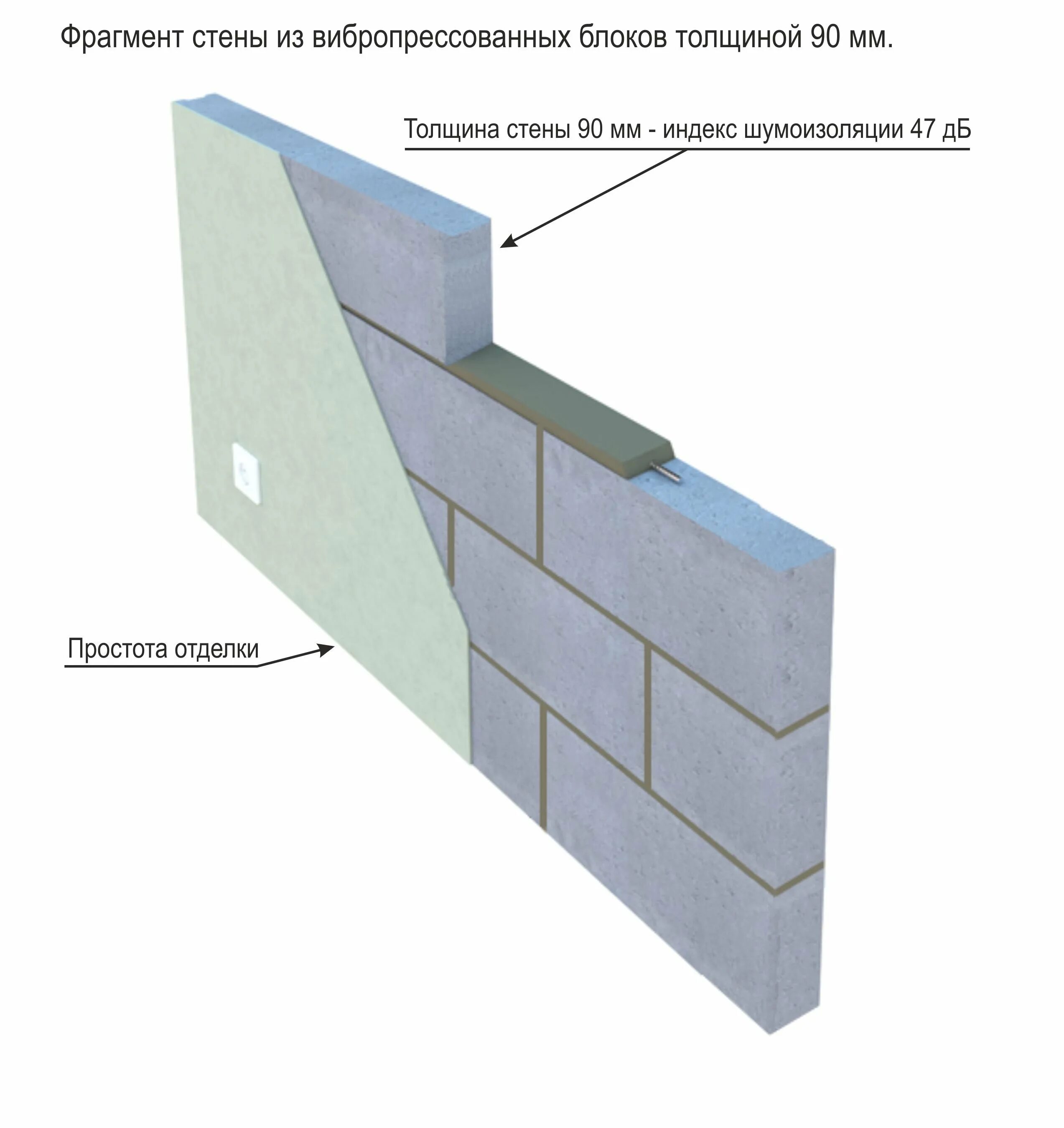 Фрагмент стены из вибропрессованных блоков толщиной 90 мм.

Толщина стены 90 мм - индекс шумоизоляции 47 дБ

Простота отделки