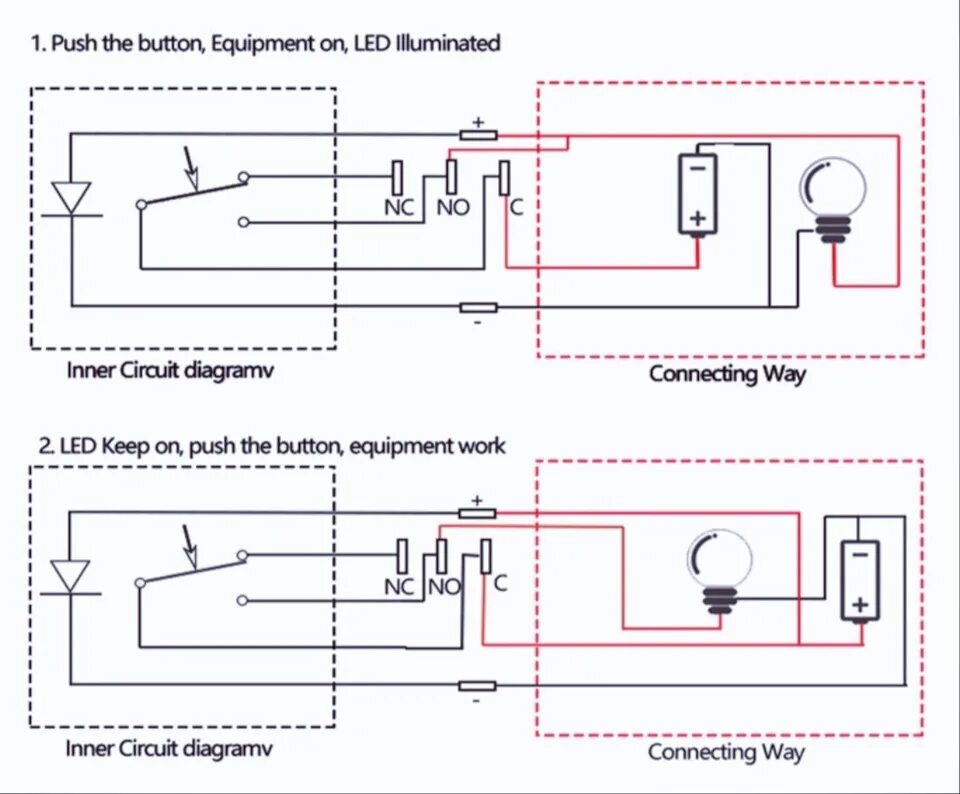 1. Push the button, Equipment on, LED Illuminated

+

NC NO C

-

+

-

Inner Circuit diagramv

Connecting Way

2. LED Keep on, push the button, equipment work

+

NC NO C

-

+

-

Inner Circuit diagramv

Connecting Way