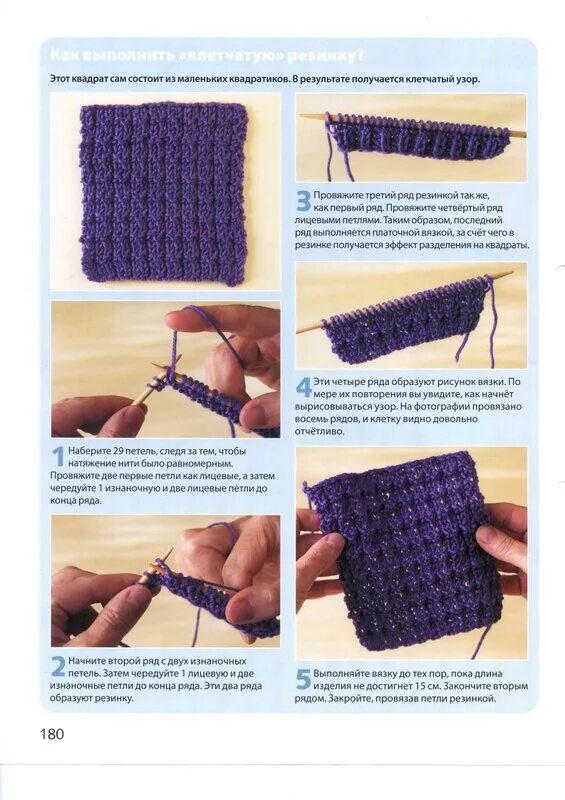 Как выполнить «клетчатую» резинку?

Этот квадрат сам состоит из маленьких квадратиков. В результате получается клетчатый узор.

1 Наберите 29 петель, следя за тем, чтобы натяжение нити было равномерным. Провяжите две первые петли как лицевые, а затем чередуйте 1 изнаночную и две лицевые петли до конца ряда.

2 Начните второй ряд с двух изнаночных петель. Затем чередуйте 1 лицевую и две изнаночные петли до конца ряда. Эти два ряда образуют резинку.

3 Провяжите третий ряд резинкой так же, как первый ряд. Провяжите четвёртый ряд лицевыми петлями. Таким образом, последний ряд выполняется платочной вязкой, за счёт чего в резинке получается эффект разделения на квадраты.

4 Эти четыре ряда образуют рисунок вязки. По мере их повторения вы увидите, как начнёт вырисовываться узор. На фотографии провязано восемь рядов, и клетку видно довольно отчётливо.

5 Выполняйте вязку до тех пор, пока длина изделия не достигнет 15 см. Закончите вторым рядом. Закройте, провязав петли резинкой.

180