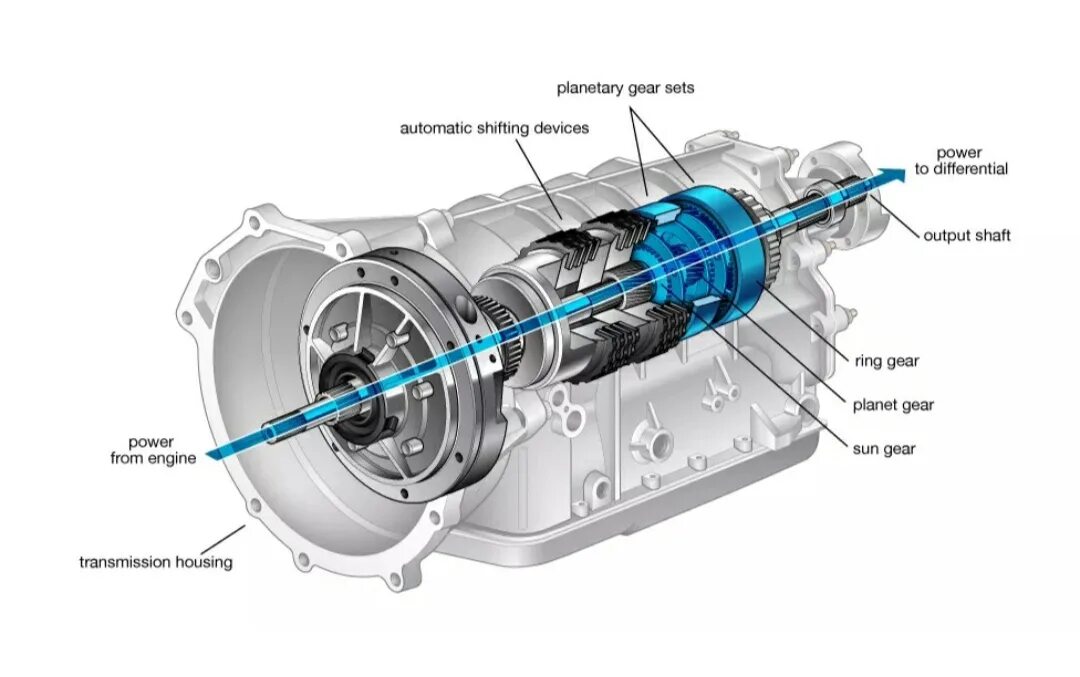 planetary gear sets

automatic shifting devices

power
to differential

output shaft

ring gear

planet gear

sun gear

power
from engine

transmission housing