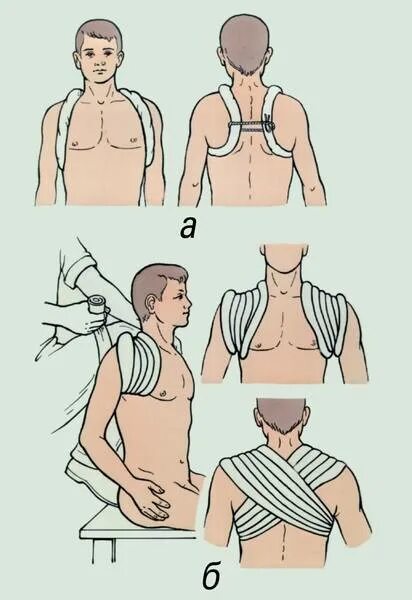 а

б