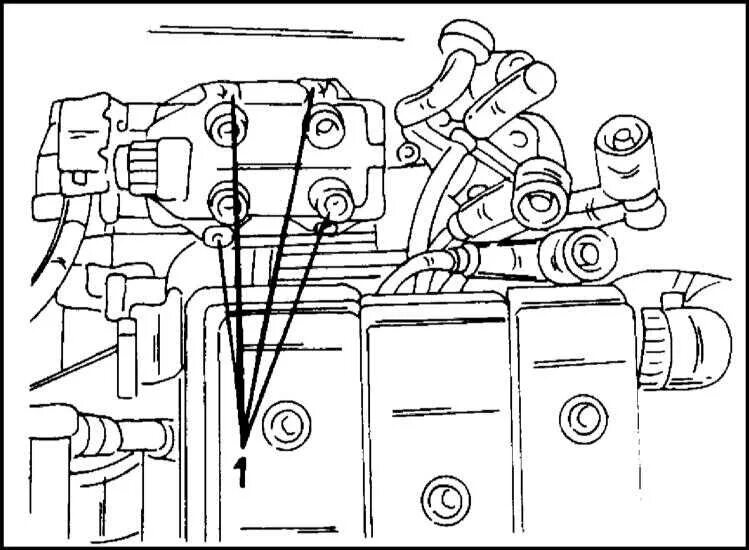 1