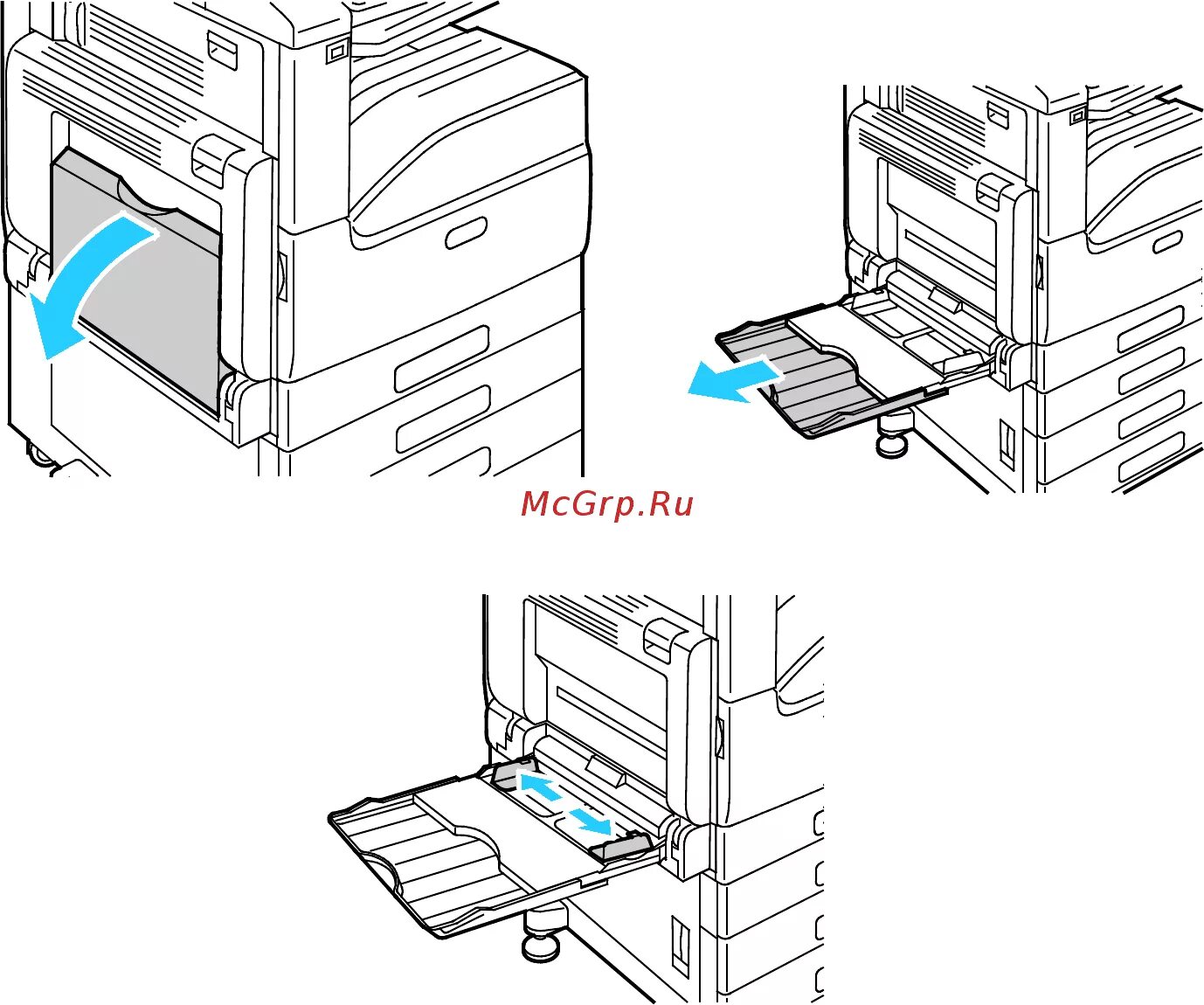 McGrp.Ru