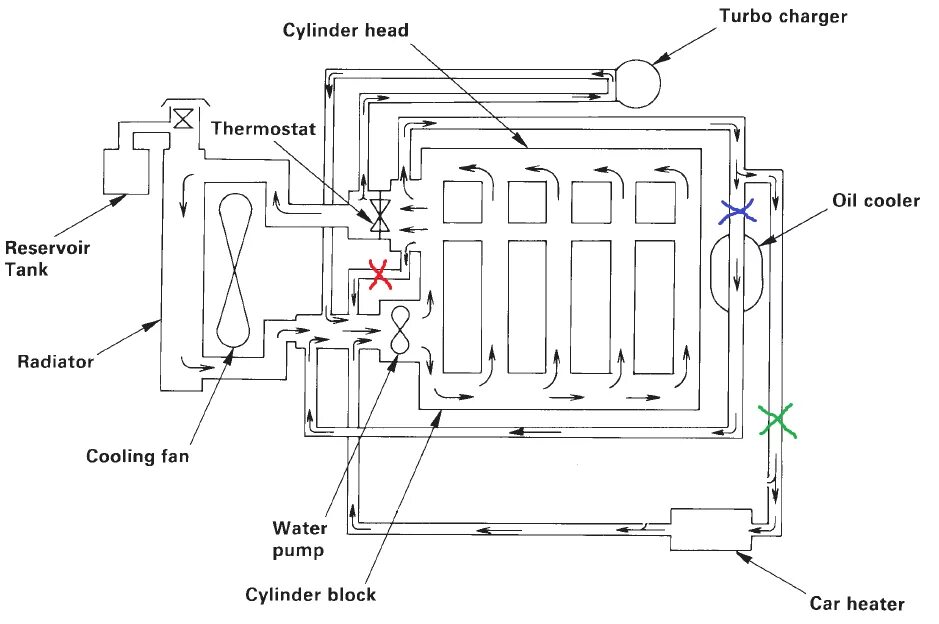 Turbo charger

Cylinder head

Thermostat

Oil cooler

Reservoir Tank

Radiator

Cooling fan

Water pump

Cylinder block

Car heater