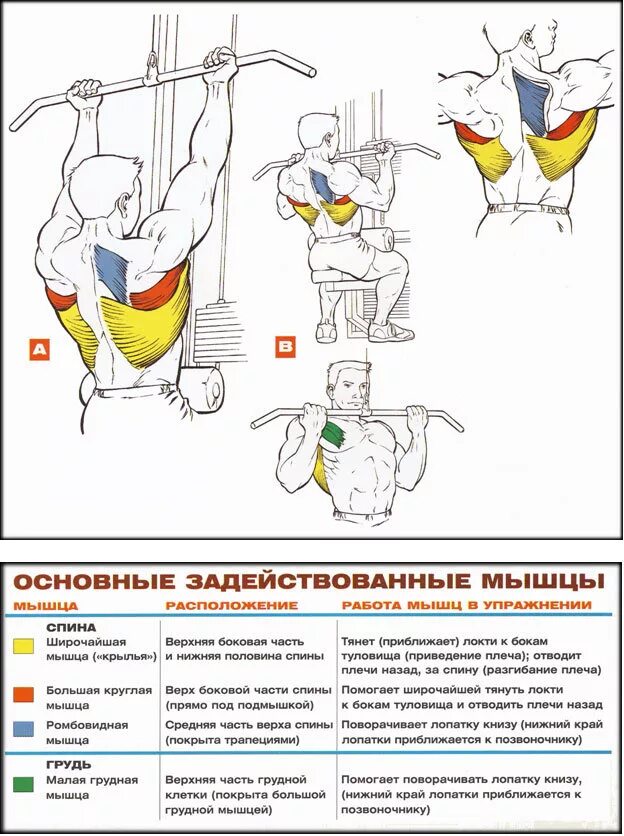 A

B

ОСНОВНЫЕ ЗАДЕЙСТВОВАННЫЕ МЫШЦЫ

| МЫШЦА | РАСПОЛОЖЕНИЕ | РАБОТА МЫШЦ В УПРАЖНЕНИИ |
|---|---|---|
| СПИНА | | |
| Широчайшая мышца («крылья») | Верхняя боковая часть и нижняя половина спины | Тянет (приближает) локти к бокам туловища (приведение плеча); отводит плечи назад, за спину (разгибание плеча) |
| Большая круглая мышца | Верх боковой части спины (прямо под подмышкой) | Помогает широчайшей тянуть локти к бокам туловища и отводить плечи назад |
| Ромбовидная мышца | Средняя часть верха спины (покрыта трапециями) | Поворачивает лопатку книзу (нижний край лопатки приближается к позвоночнику) |
| ГРУДЬ | | |
| Малая грудная мышца | Верхняя часть грудной клетки (покрыта большой грудной мышцей) | Помогает поворачивать лопатку книзу, (нижний край лопатки приближается к позвоночнику) |