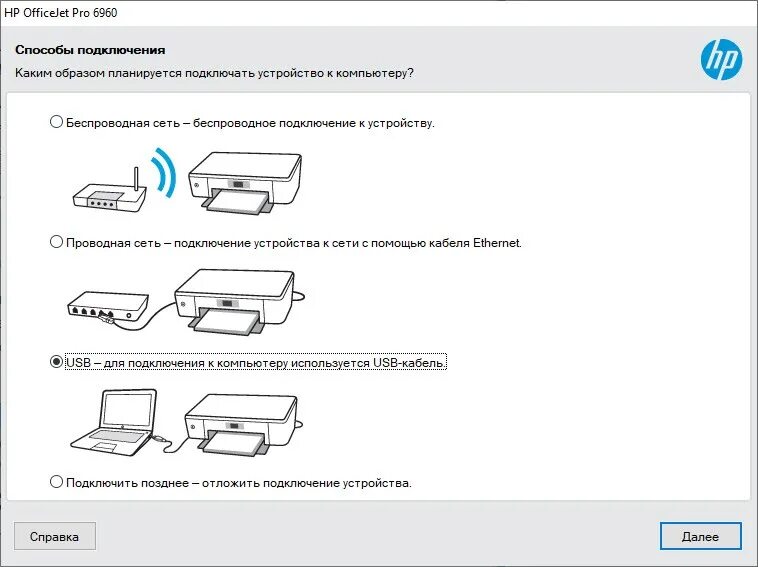 HP OfficeJet Pro 6960

Способы подключения

Каким образом планируется подключать устройство к компьютеру?

hp

Беспроводная сеть – беспроводное подключение к устройству.

Проводная сеть – подключение устройства к сети с помощью кабеля Ethernet.

USB – для подключения к компьютеру используется USB-кабель.

Подключить позднее – отложить подключение устройства.

Справка

Далее