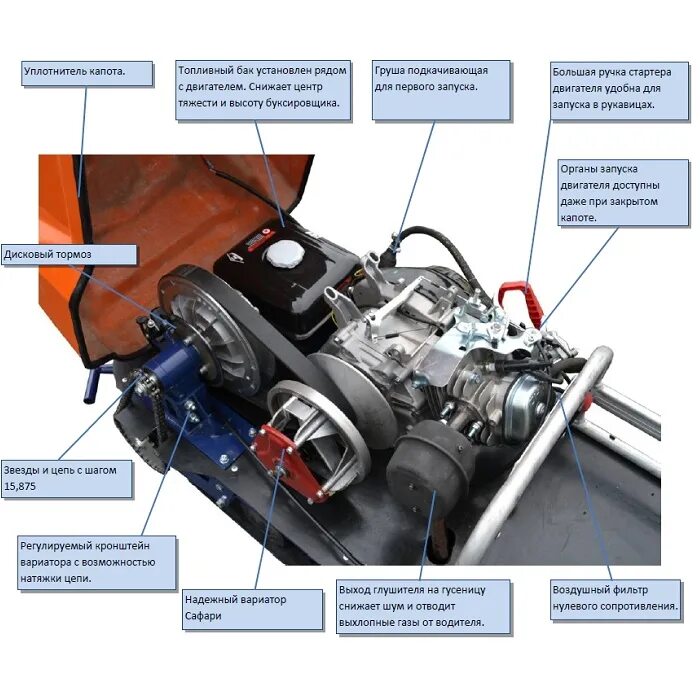 Уплотнитель капота.

Топливный бак установлен рядом с двигателем. Снижает центр тяжести и высоту буксировщика.

Груша подкачивающая для первого запуска.

Большая ручка стартера двигателя удобна для запуска в рукавицах.

Органы запуска двигателя доступны даже при закрытом капоте.

Дисковый тормоз

Звезды и цепь с шагом 15,875

Регулируемый кронштейн вариатора с возможностью натяжки цепи.

Надежный вариатор Сафари

Выход глушителя на гусеницу снижает шум и отводит выхлопные газы от водителя.

Воздушный фильтр нулевого сопротивления.