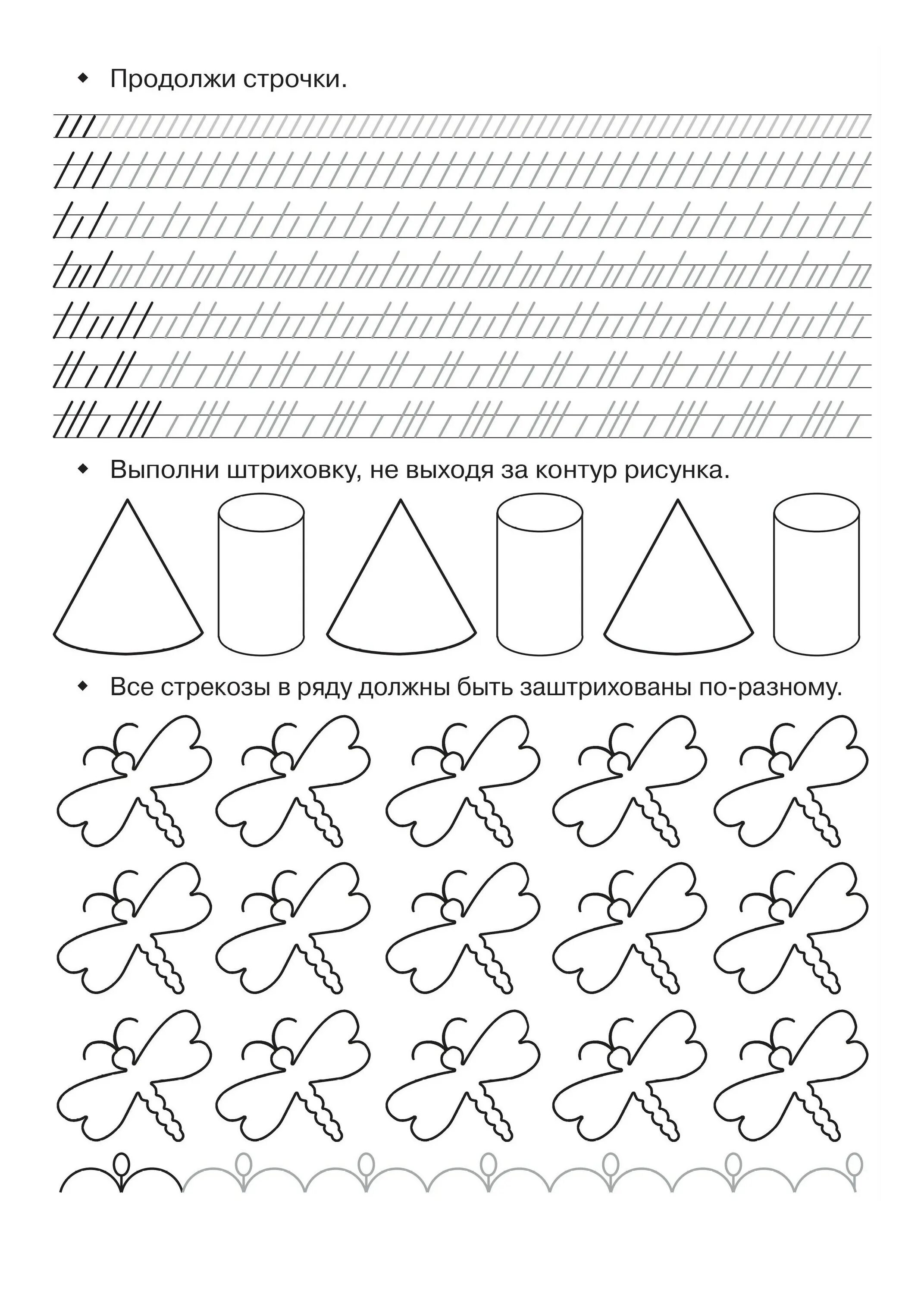 ◆ Продолжи строчки.

◆ Выполни штриховку, не выходя за контур рисунка.

◆ Все стрекозы в ряду должны быть заштрихованы по-разному.