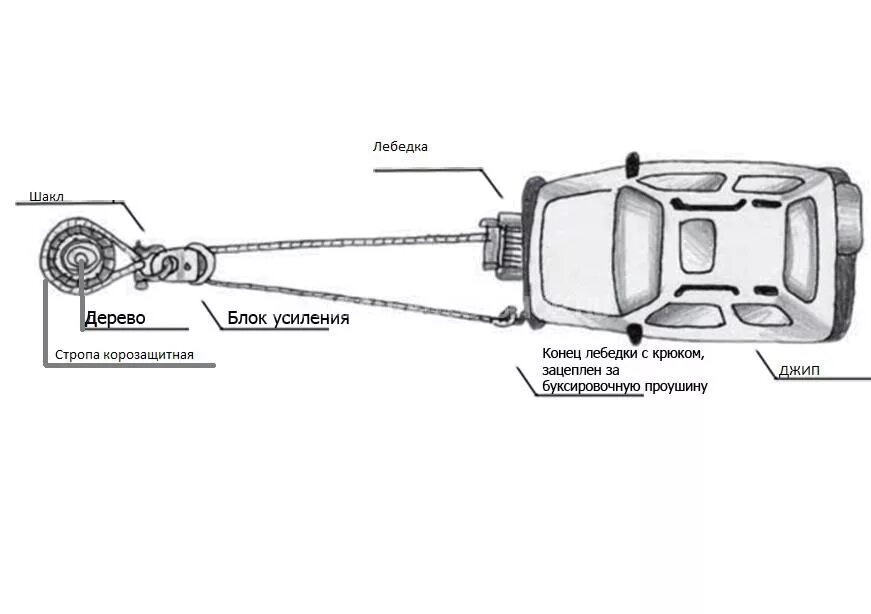 Лебедка

Шакл

Дерево

Блок усиления

Стропа корозащитная

Конец лебедки с крюком, зацеплен за буксировочную проушину

ДЖИП