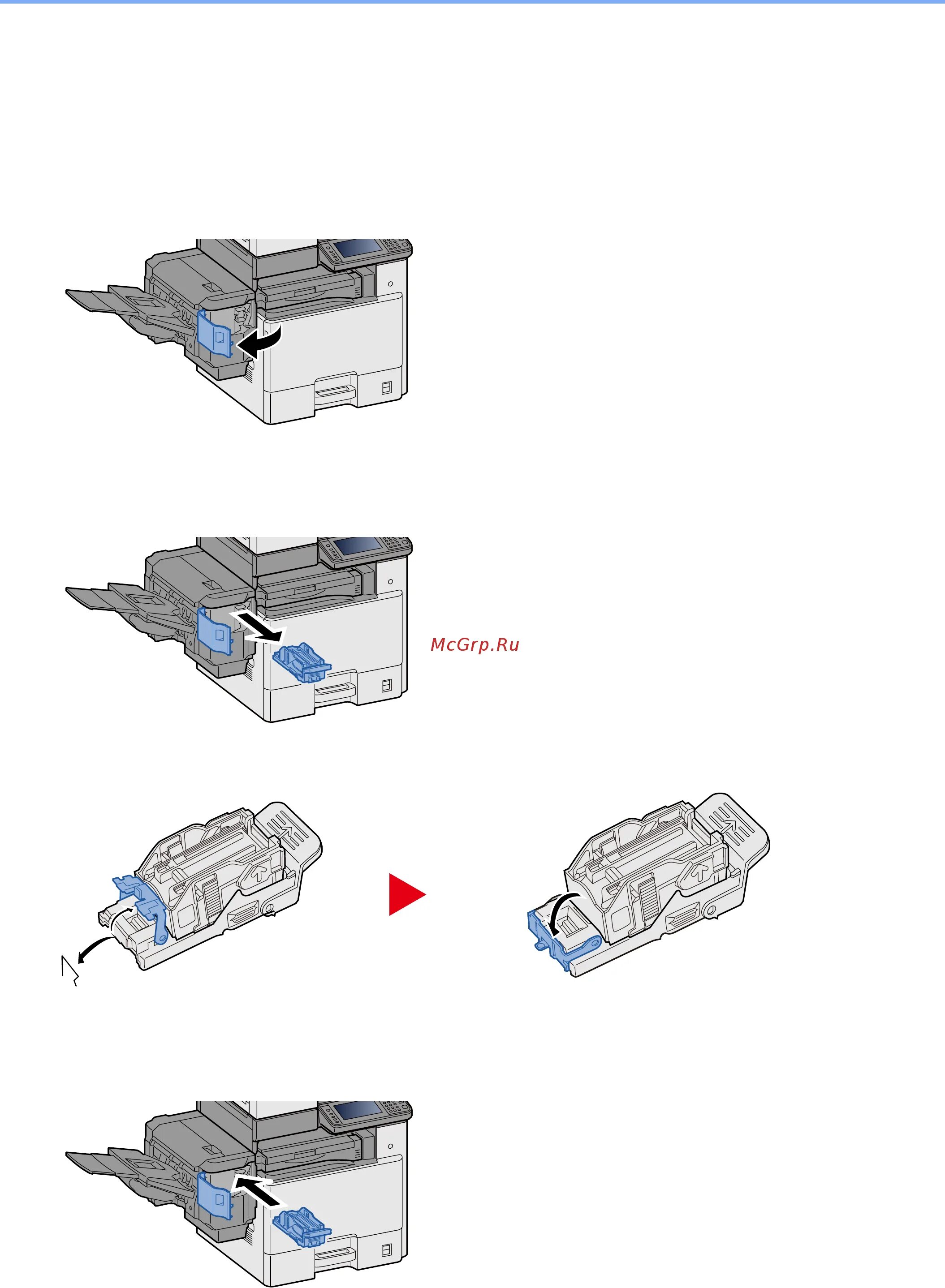 McGrp.Ru