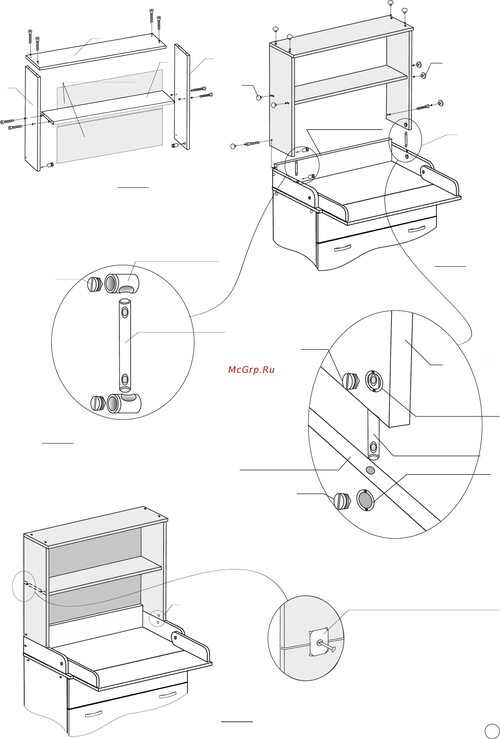 McGrp.Ru