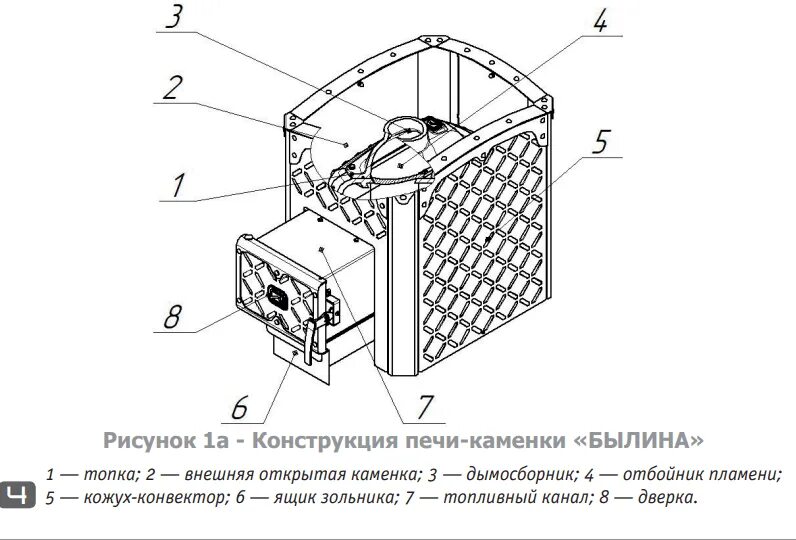 3

4

2

5

1

8

6

7

Рисунок 1а - Конструкция печи-каменки «БЫЛИНА»

1 — топка; 2 — внешняя открытая каменка; 3 — дымосборник; 4 — отбойник пламени; 5 — кожух-конвектор; 6 — ящик зольника; 7 — топливный канал; 8 — дверка.

4