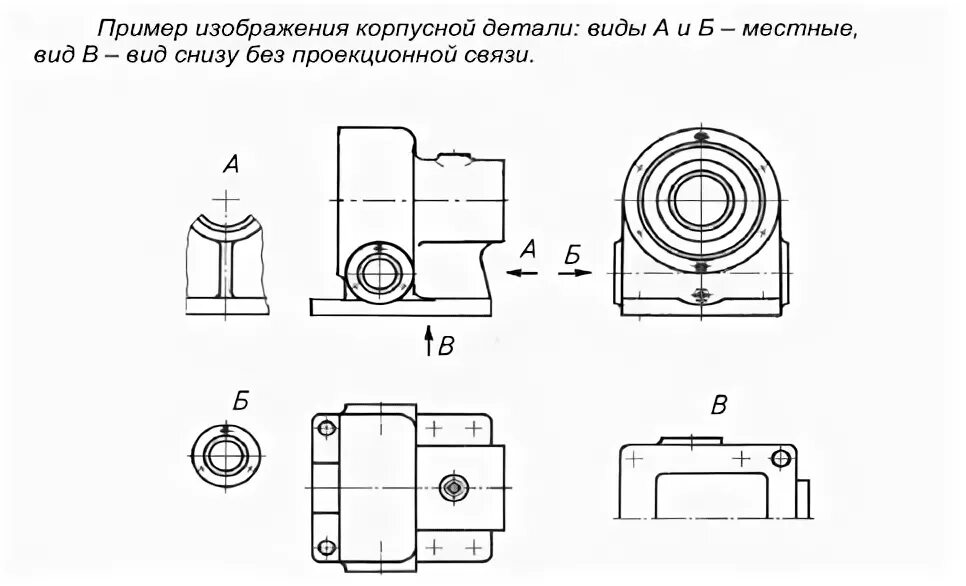 Пример изображения корпусной детали: виды А и Б – местные, вид В – вид снизу без проекционной связи.

А

А

Б

В

Б

В