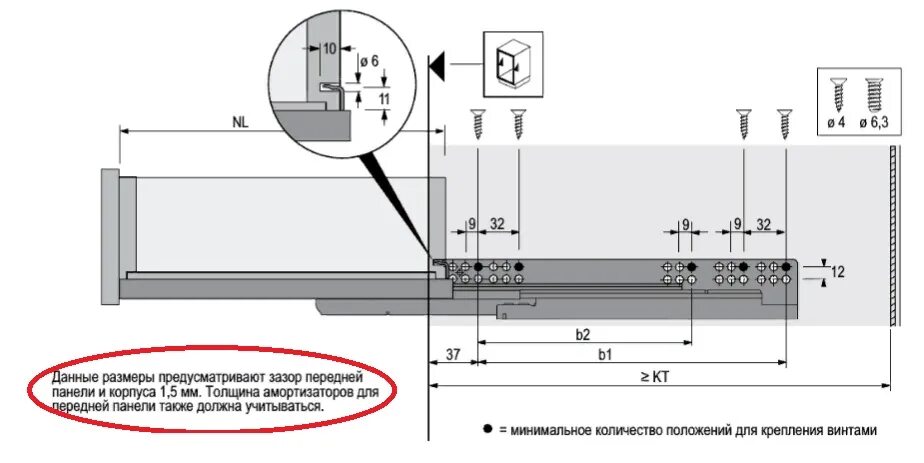 10
ø 6
11
NL
ø 4
ø 6,3
9
32
9
9
32
12
b2
37
b1
≥ KT

Данные размеры предусматривают зазор передней панели и корпуса 1,5 мм. Толщина амортизаторов для передней панели также должна учитываться.

● = минимальное количество положений для крепления винтами