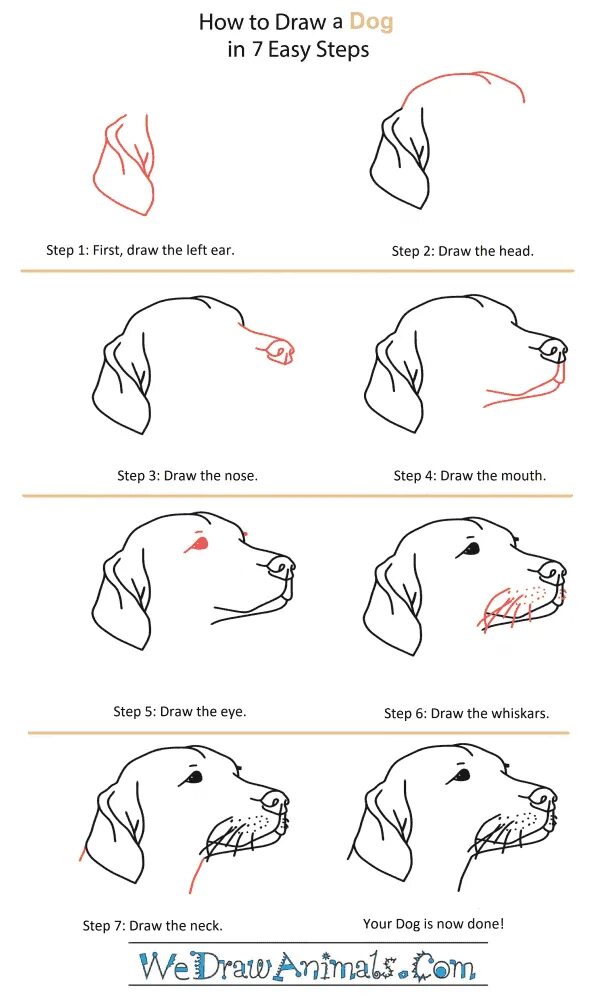 How to Draw a Dog
in 7 Easy Steps

Step 1: First, draw the left ear.

Step 2: Draw the head.

Step 3: Draw the nose.

Step 4: Draw the mouth.

Step 5: Draw the eye.

Step 6: Draw the whiskars.

Step 7: Draw the neck.

Your Dog is now done!

WeDrawAnimals.Com