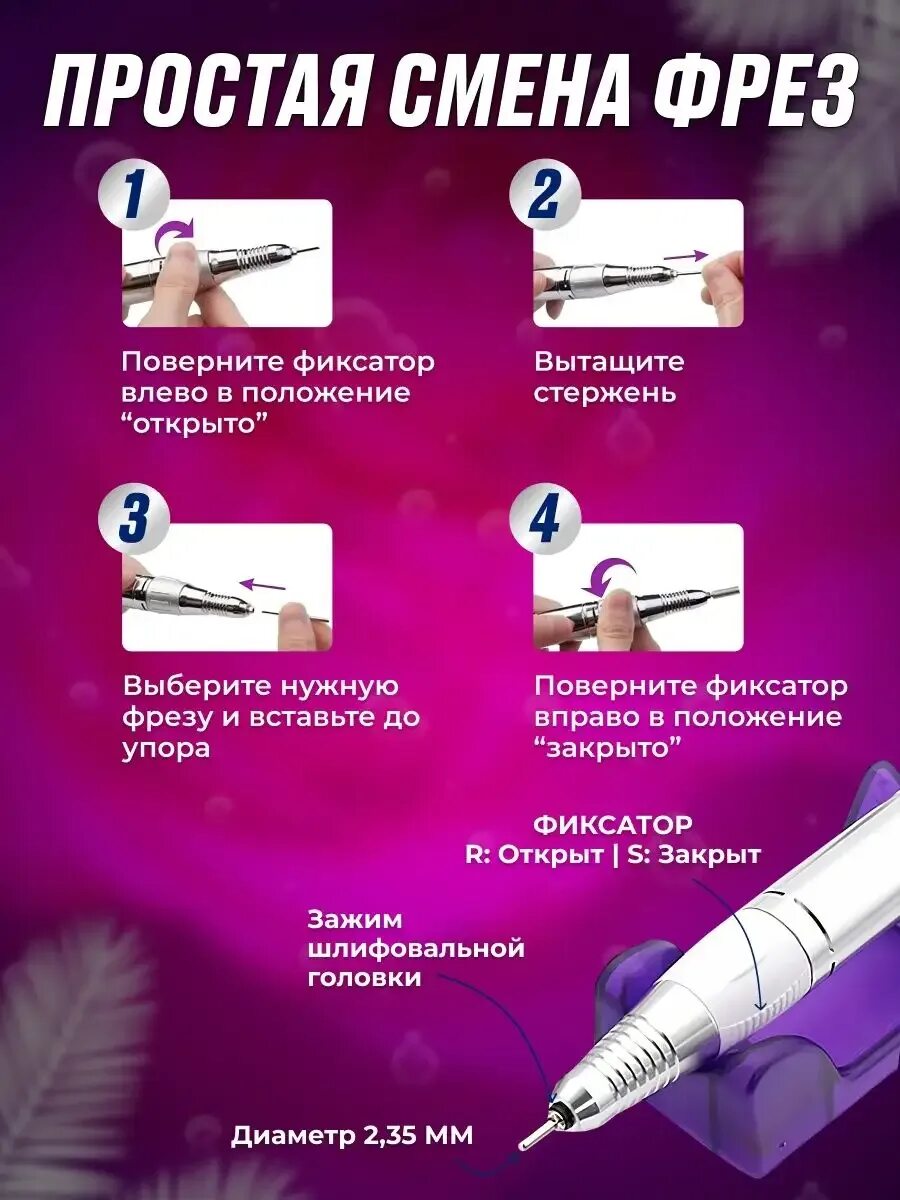 ПРОСТАЯ СМЕНА ФРЕЗ

1

Поверните фиксатор влево в положение “открыто”

2

Вытащите стержень

3

Выберите нужную фрезу и вставьте до упора

4

Поверните фиксатор вправо в положение “закрыто”

ФИКСАТОР
R: Открыт | S: Закрыт

Зажим шлифовальной головки

Диаметр 2,35 ММ