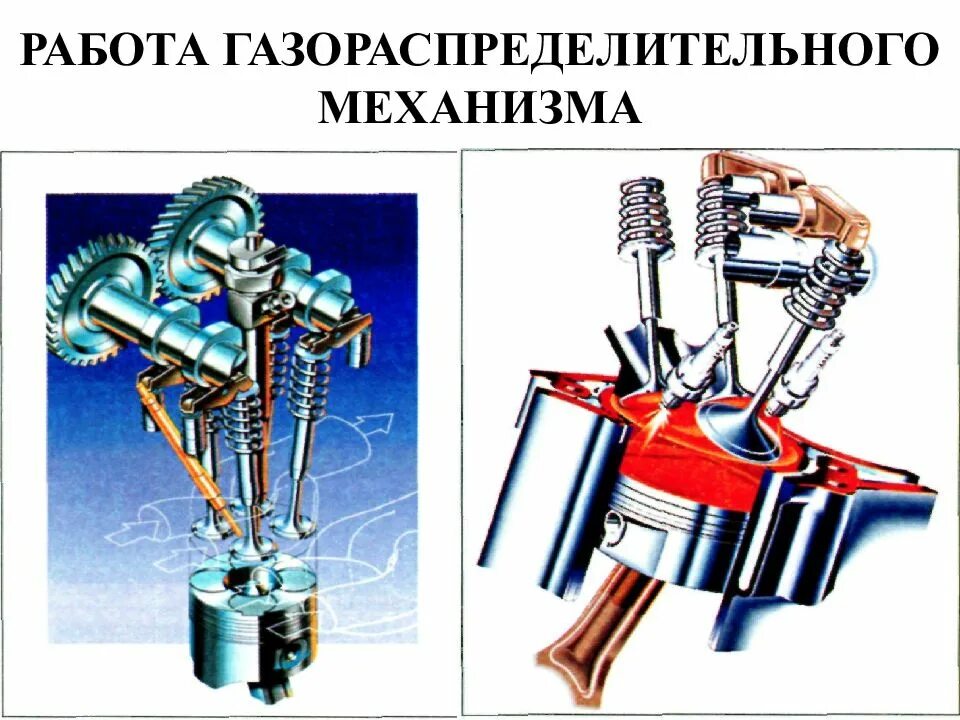 РАБОТА ГАЗОРАСПРЕДЕЛИТЕЛЬНОГО МЕХАНИЗМА