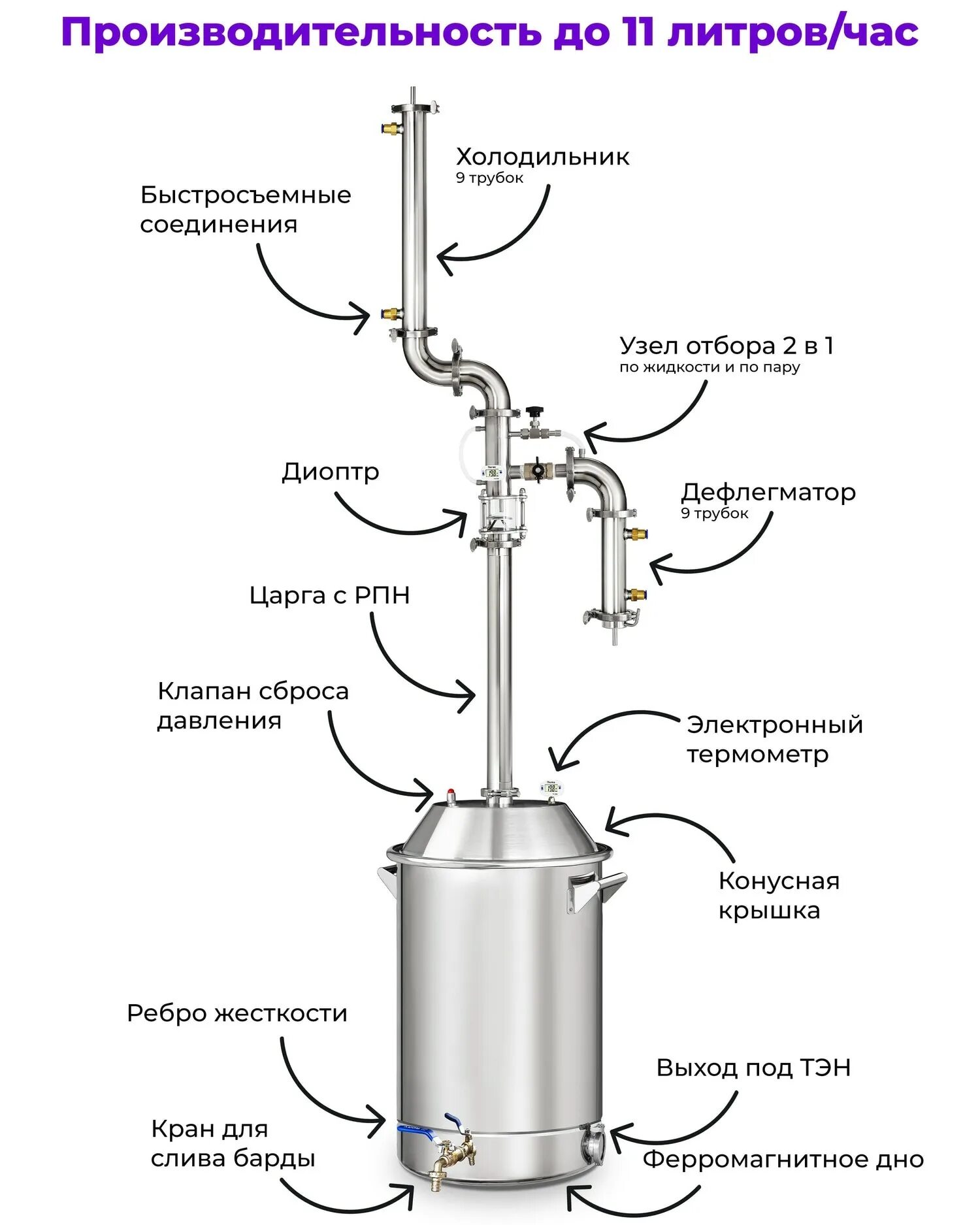 Производительность до 11 литров/час

Холодильник
9 трубок

Быстросъемные соединения

Узел отбора 2 в 1
по жидкости и по пару

Диоптр

Дефлегматор
9 трубок

Царга с РПН

Клапан сброса давления

Электронный термометр

Конусная крышка

Ребро жесткости

Выход под ТЭН

Кран для слива барды

Ферромагнитное дно