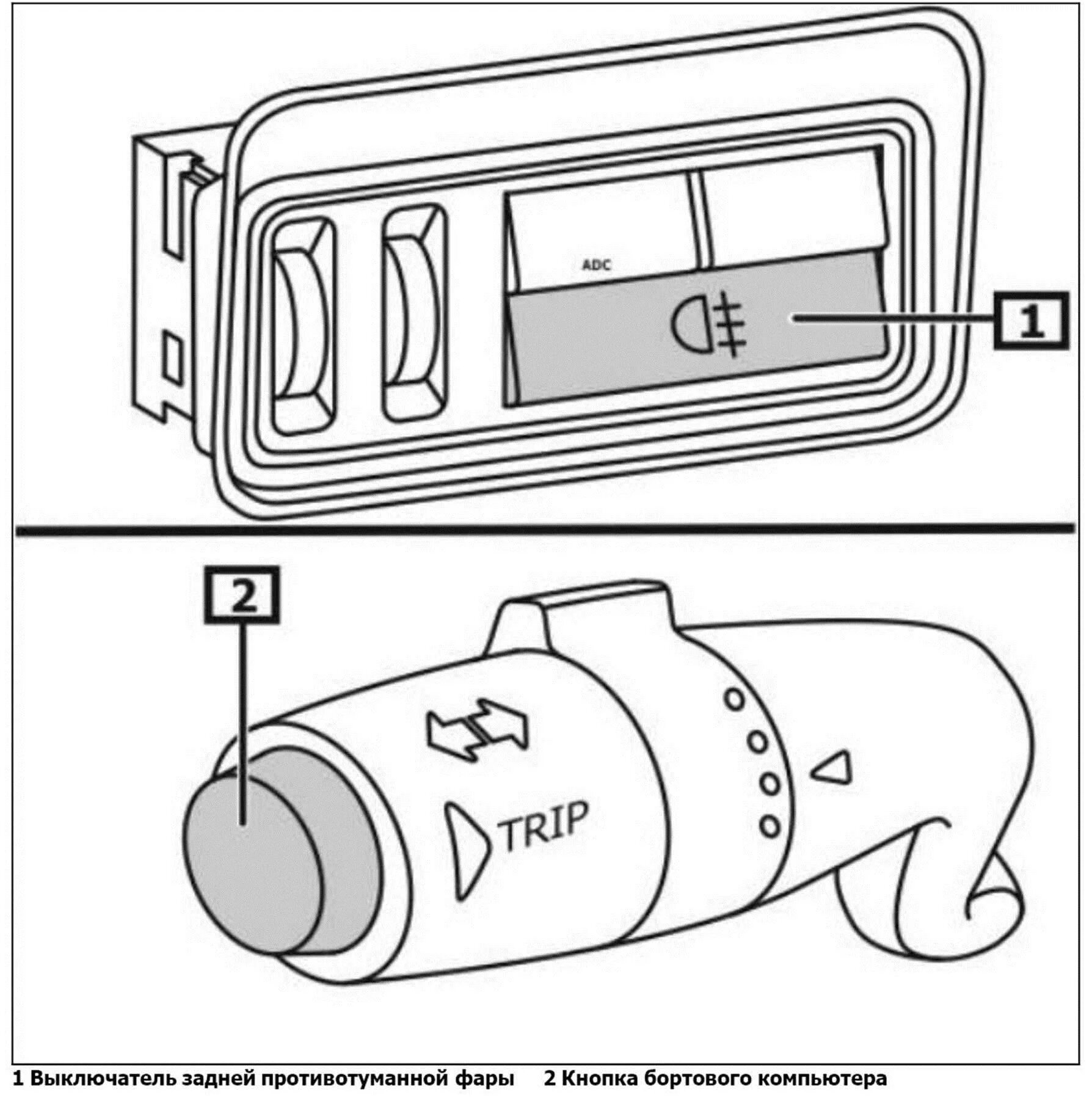 ADC

1

2

TRIP

1 Выключатель задней противотуманной фары 2 Кнопка бортового компьютера