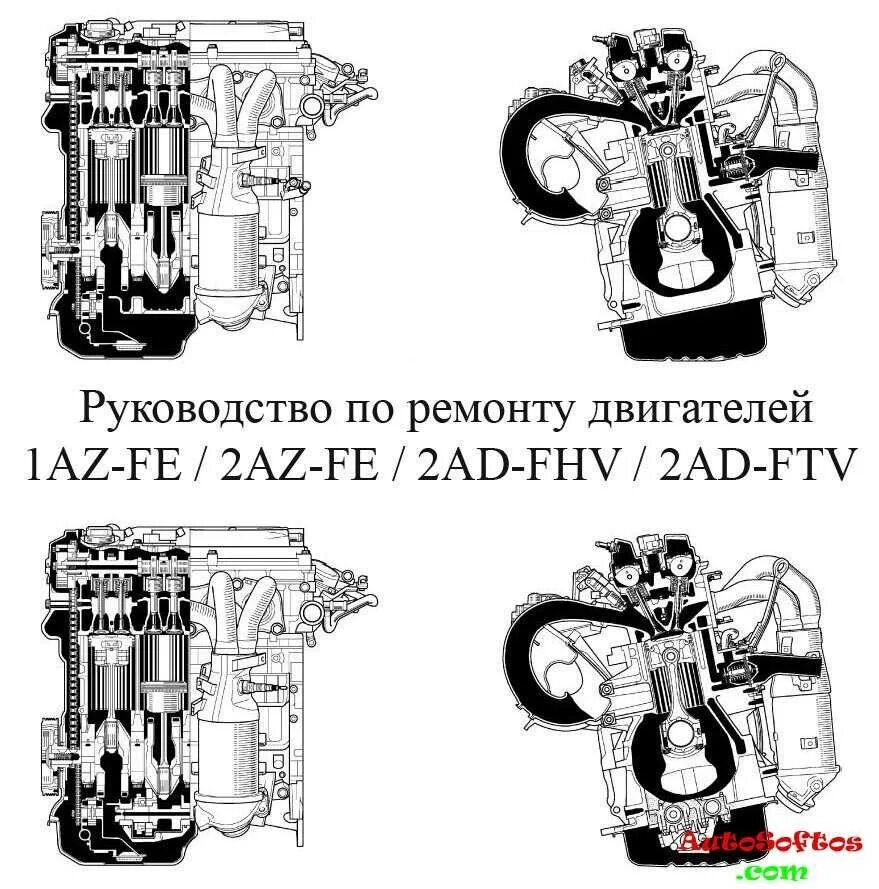 Руководство по ремонту двигателей
1AZ-FE / 2AZ-FE / 2AD-FHV / 2AD-FTV

AutoSoftos
.com