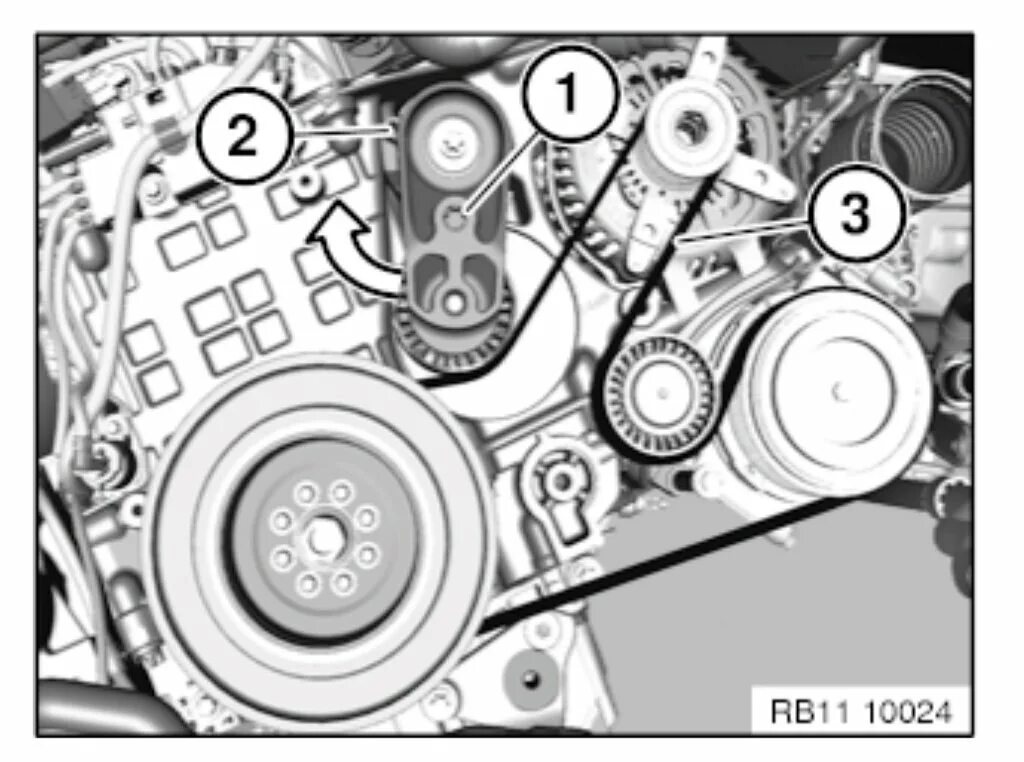 2
1
3
RB11 10024