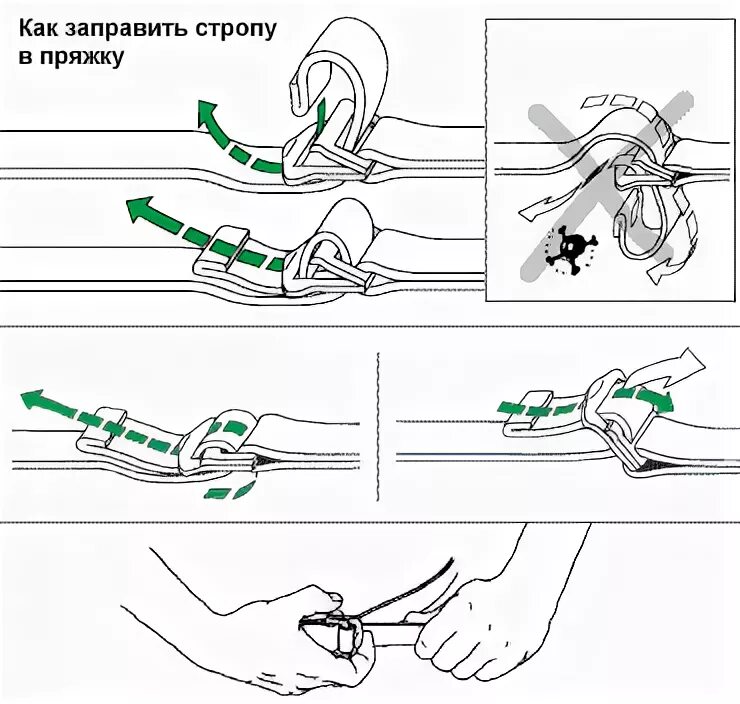 Как заправить стропу в пряжку