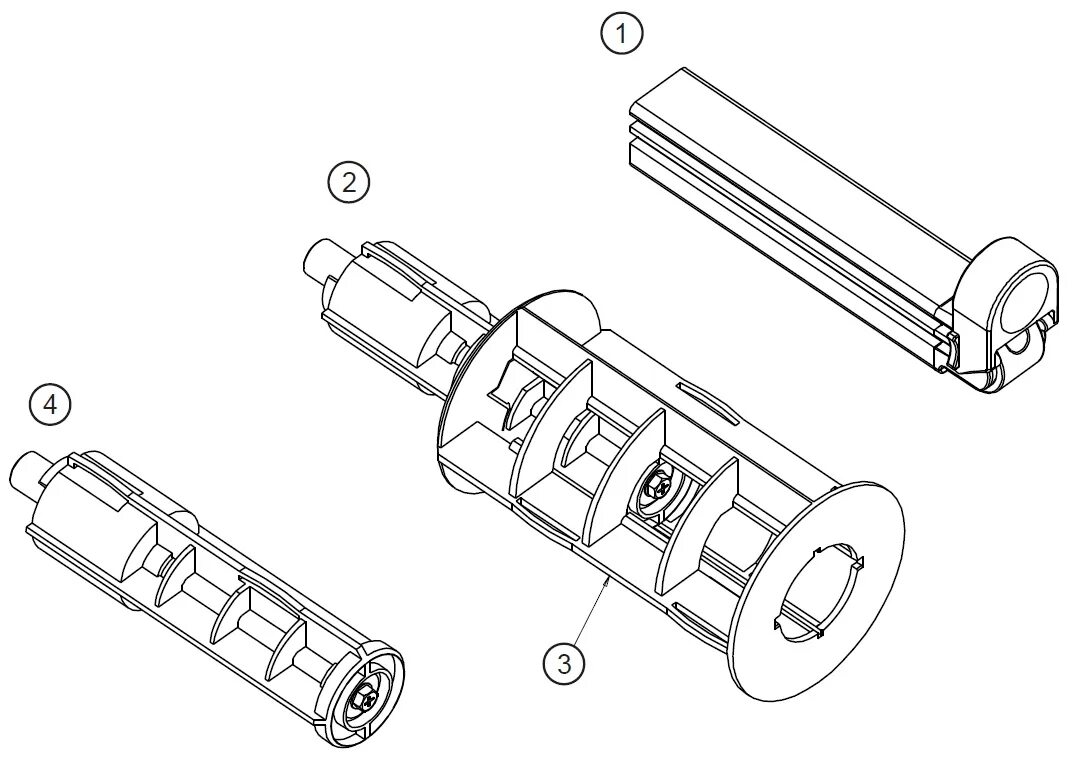 1

2

4

3