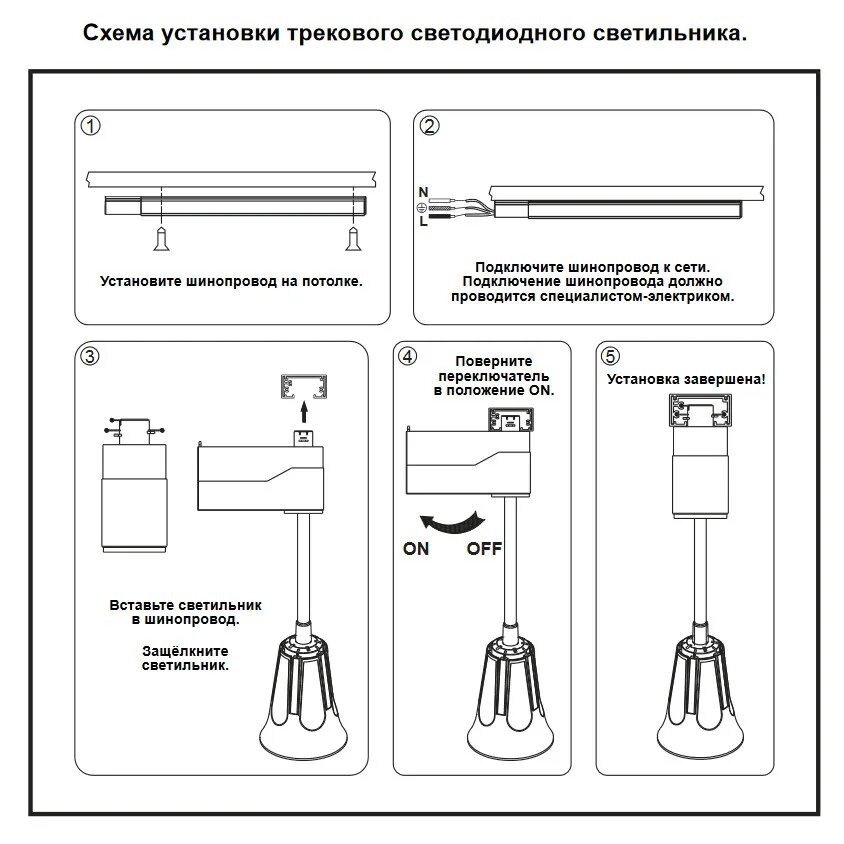 Схема установки трекового светодиодного светильника.

1

Установите шинопровод на потолке.

2

N

L

Подключите шинопровод к сети. Подключение шинопровода должно проводится специалистом-электриком.

3

Вставьте светильник в шинопровод.

Защёлкните светильник.

4

Поверните переключатель в положение ON.

ON OFF

5

Установка завершена!