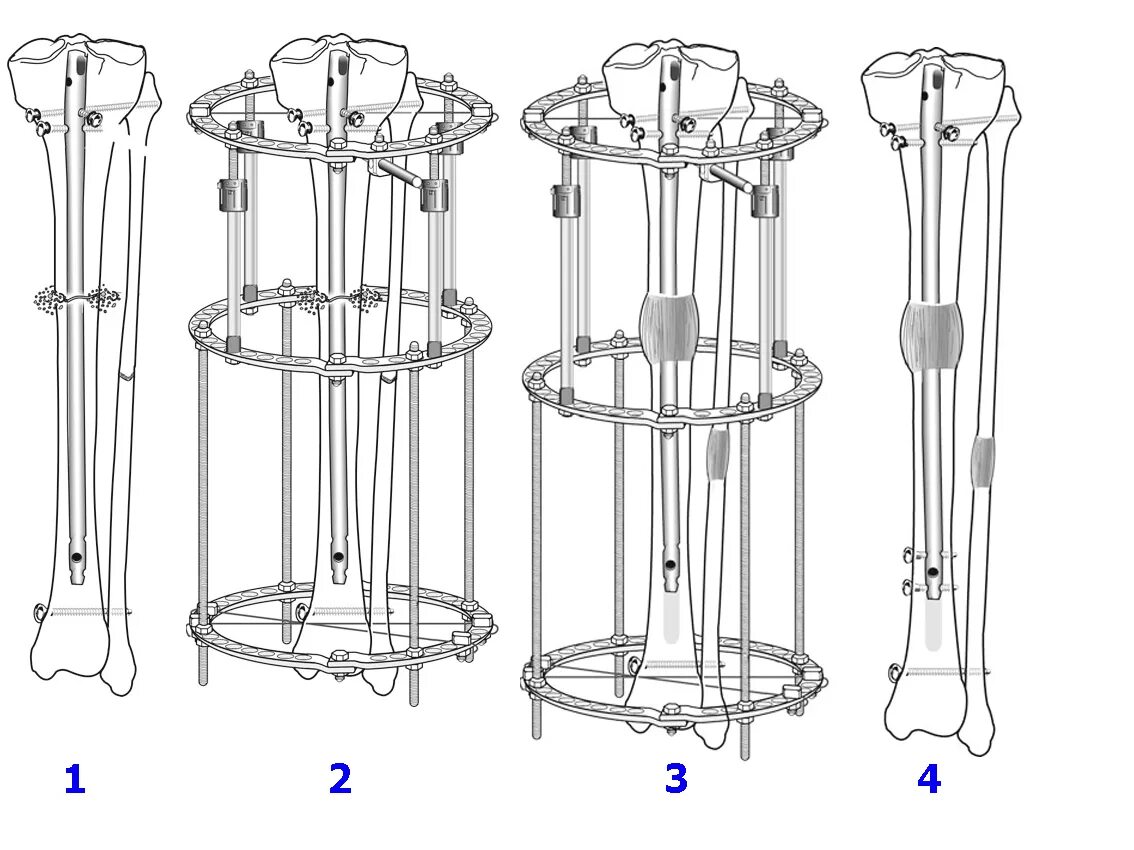 1

2

3

4