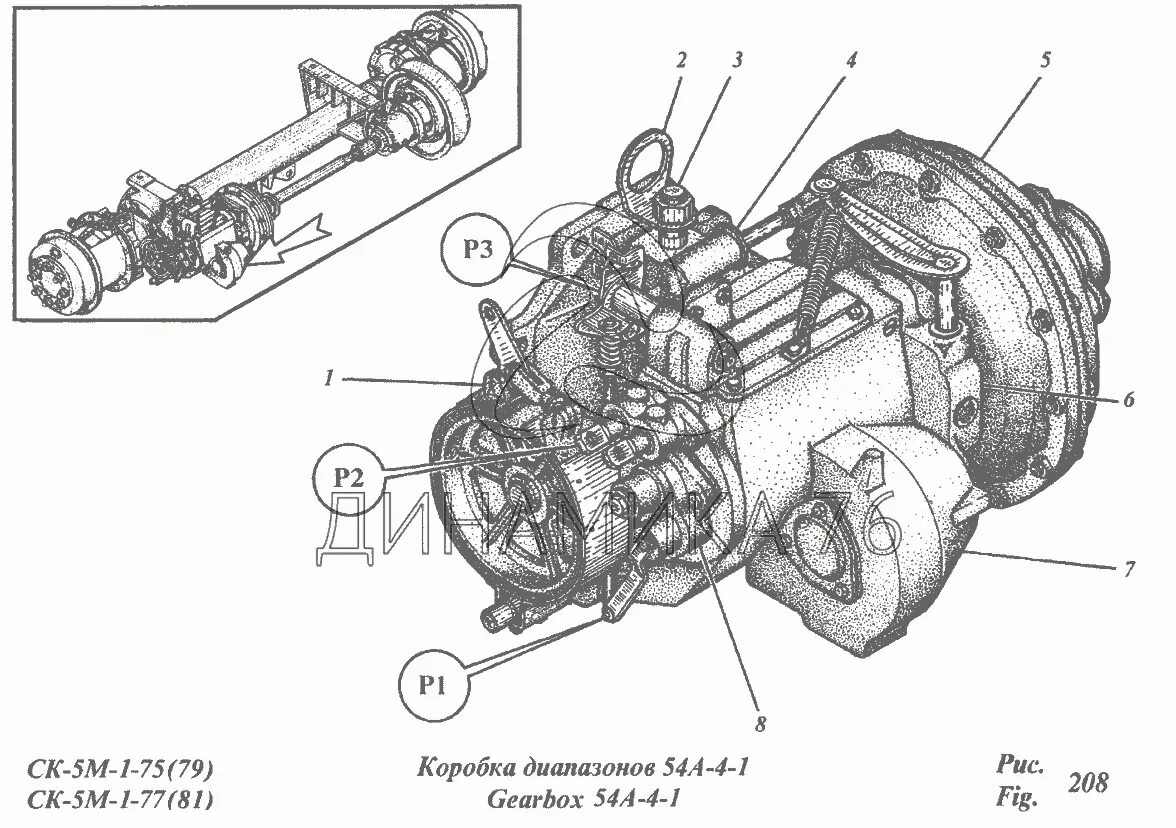 2
3
4
5
P3
1
6
P2
ДИНАМИКА 76
7
P1
8

СК-5М-1-75(79)
СК-5М-1-77(81)

Коробка диапазонов 54А-4-1
Gearbox 54A-4-1

Рис.
Fig.
208