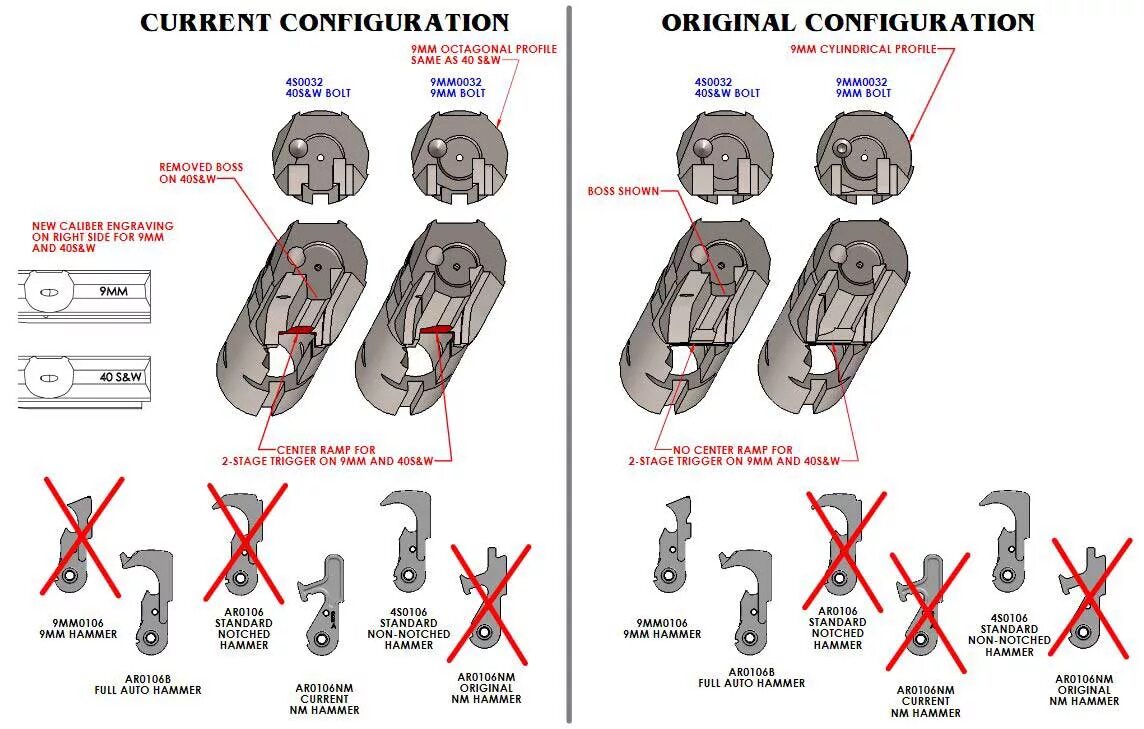 CURRENT CONFIGURATION

9MM OCTAGONAL PROFILE SAME AS 40 S&W

4S0032
40S&W BOLT

9MM0032
9MM BOLT

REMOVED BOSS ON 40S&W

NEW CALIBER ENGRAVING ON RIGHT SIDE FOR 9MM AND 40S&W

9MM

40 S&W

CENTER RAMP FOR 2-STAGE TRIGGER ON 9MM AND 40S&W

9MM0106
9MM HAMMER

AR0106B
FULL AUTO HAMMER

AR0106
STANDARD NOTCHED HAMMER

AR0106NM
CURRENT NM HAMMER

4S0106
STANDARD NON-NOTCHED HAMMER

AR0106NM
ORIGINAL NM HAMMER

ORIGINAL CONFIGURATION

9MM CYLINDRICAL PROFILE

4S0032
40S&W BOLT

9MM0032
9MM BOLT

BOSS SHOWN

NO CENTER RAMP FOR 2-STAGE TRIGGER ON 9MM AND 40S&W

9MM0106
9MM HAMMER

AR0106B
FULL AUTO HAMMER

AR0106
STANDARD NOTCHED HAMMER

AR0106NM
CURRENT NM HAMMER

4S0106
STANDARD NON-NOTCHED HAMMER

AR0106NM
ORIGINAL NM HAMMER