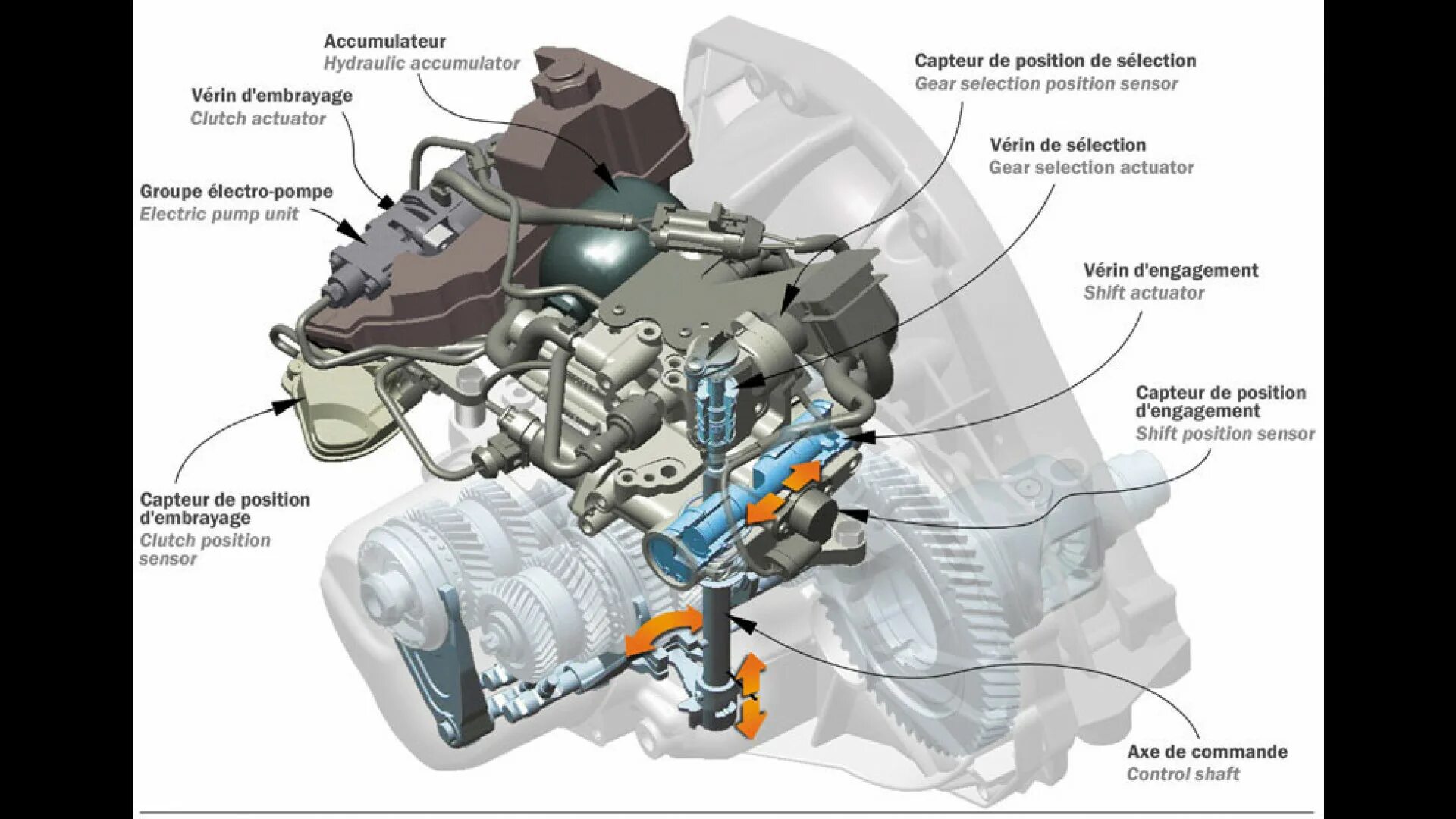 Accumulateur
Hydraulic accumulator

Vérin d'embrayage
Clutch actuator

Groupe électro-pompe
Electric pump unit

Capteur de position d'embrayage
Clutch position sensor

Capteur de position de sélection
Gear selection position sensor

Vérin de sélection
Gear selection actuator

Vérin d'engagement
Shift actuator

Capteur de position d'engagement
Shift position sensor

Axe de commande
Control shaft