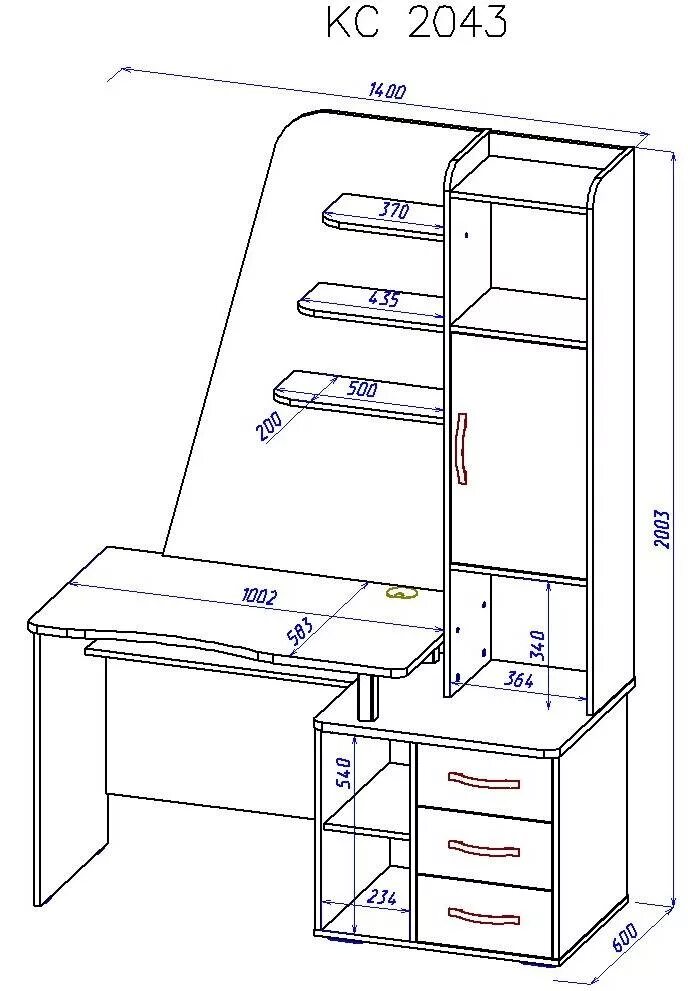 КС 2043

1400

370

435

500

200

2003

1002

583

340

364

540

234

600