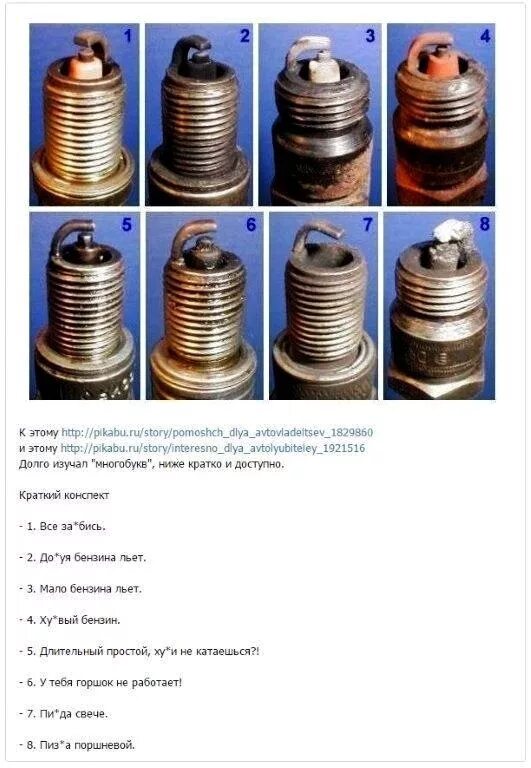 1
2
3
4
5
6
7
8

К этому http://pikabu.ru/story/pomoshch_dlya_avtovladeltsev_1829860
и этому http://pikabu.ru/story/interesno_dlya_avtolyubiteley_1921516
Долго изучал "многобукв", ниже кратко и доступно.

Краткий конспект

- 1. Все за*бись.

- 2. До*уя бензина льет.

- 3. Мало бензина льет.

- 4. Ху*вый бензин.

- 5. Длительный простой, ху*и не катаешься?!

- 6. У тебя горшок не работает!

- 7. Пи*да свече.

- 8. Пиз*а поршневой.