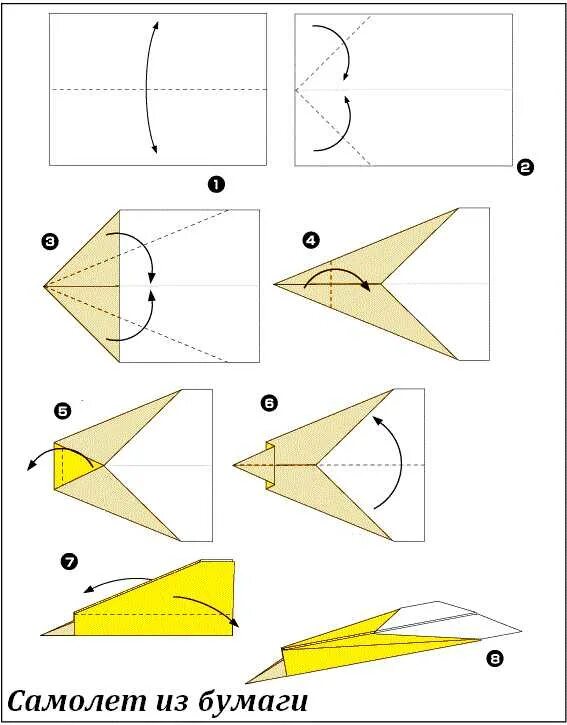 1

2

3

4

5

6

7

8

Самолет из бумаги