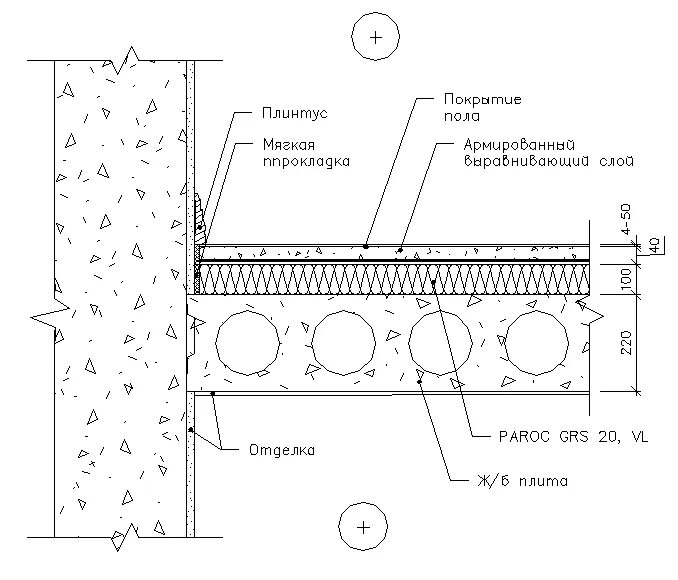 +

Плинтус

Мягкая ппрокладка

Покрытие пола

Армированный выравнивающий слой

4-50

40

100

220

PAROC GRS 20, VL

Отделка

Ж/б плита

+