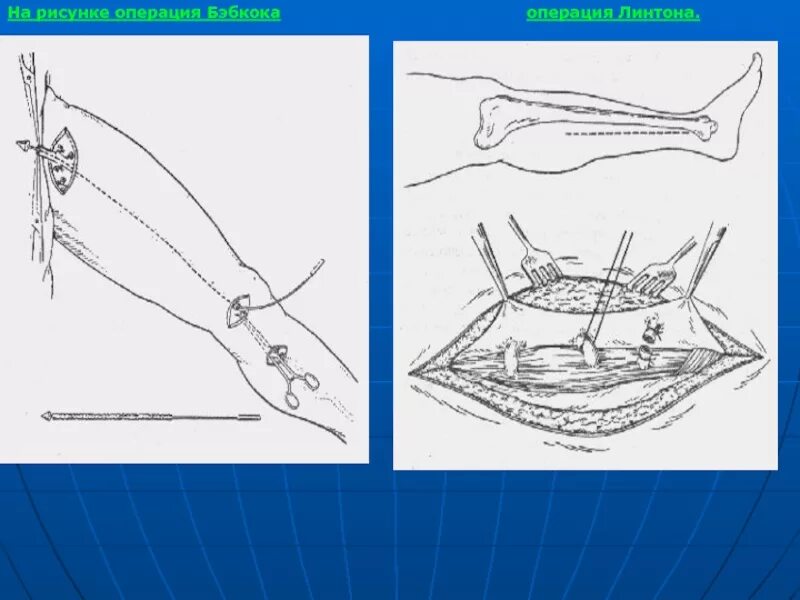 На рисунке операция Бэбкока

операция Линтона.