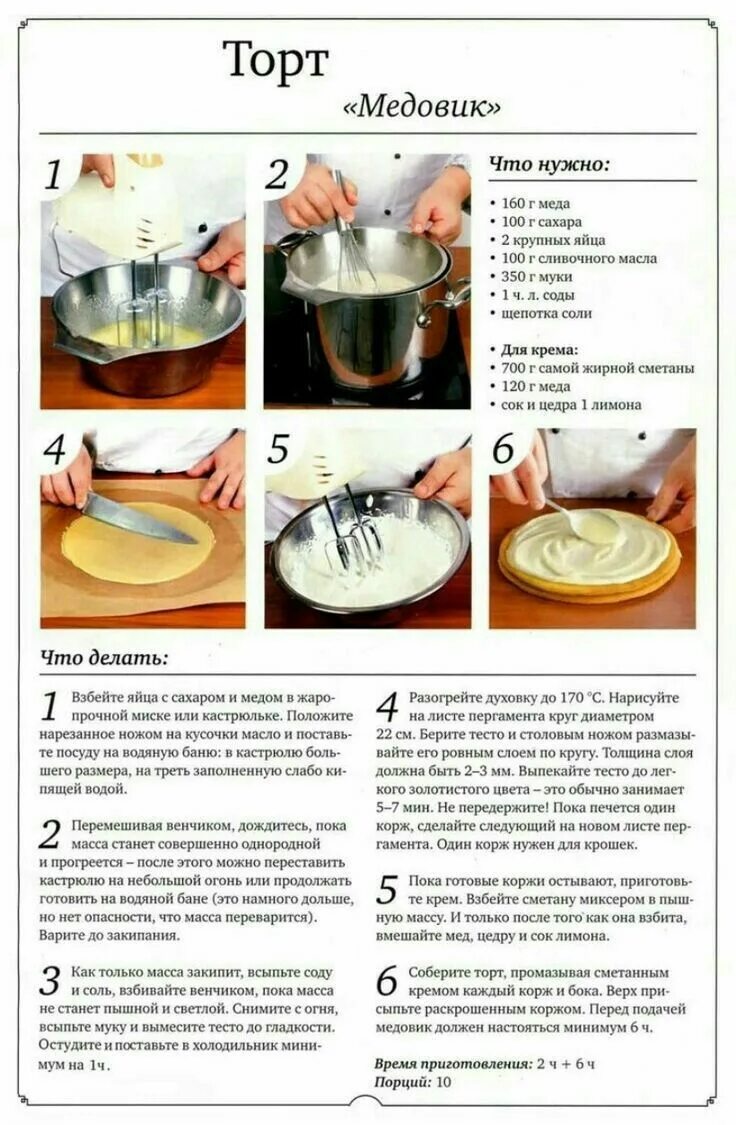 Торт
«Медовик»

1

2

Что нужно:

• 160 г меда
• 100 г сахара
• 2 крупных яйца
• 100 г сливочного масла
• 350 г муки
• 1 ч. л. соды
• щепотка соли

• Для крема:
• 700 г самой жирной сметаны
• 120 г меда
• сок и цедра 1 лимона

4

5

6

Что делать:

1 Взбейте яйца с сахаром и медом в жаропрочной миске или кастрюльке. Положите нарезанное ножом на кусочки масло и поставьте посуду на водяную баню: в кастрюлю большего размера, на треть заполненную слабо кипящей водой.

2 Перемешивая венчиком, дождитесь, пока масса станет совершенно однородной и прогреется – после этого можно переставить кастрюлю на небольшой огонь или продолжать готовить на водяной бане (это намного дольше, но нет опасности, что масса переварится). Варите до закипания.

3 Как только масса закипит, всыпьте соду и соль, взбивайте венчиком, пока масса не станет пышной и светлой. Снимите с огня, всыпьте муку и вымесите тесто до гладкости. Остудите и поставьте в холодильник минимум на 1ч.

4 Разогрейте духовку до 170 °С. Нарисуйте на листе пергамента круг диаметром 22 см. Берите тесто и столовым ножом размазывайте его ровным слоем по кругу. Толщина слоя должна быть 2–3 мм. Выпекайте тесто до легкого золотистого цвета – это обычно занимает 5–7 мин. Не передержите! Пока печется один корж, сделайте следующий на новом листе пергамента. Один корж нужен для крошек.

5 Пока готовые коржи остывают, приготовьте крем. Взбейте сметану миксером в пышную массу. И только после того как она взбита, вмешайте мед, цедру и сок лимона.

6 Соберите торт, промазывая сметанным кремом каждый корж и бока. Верх присыпьте раскрошенным коржом. Перед подачей медовик должен настояться минимум 6 ч.

Время приготовления: 2 ч + 6 ч
Порций: 10