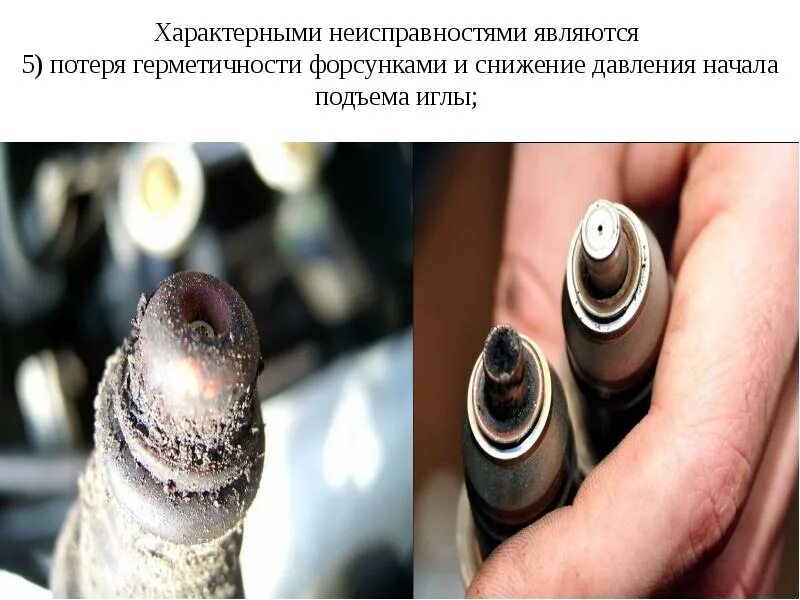 Характерными неисправностями являются
5) потеря герметичности форсунками и снижение давления начала подъема иглы;