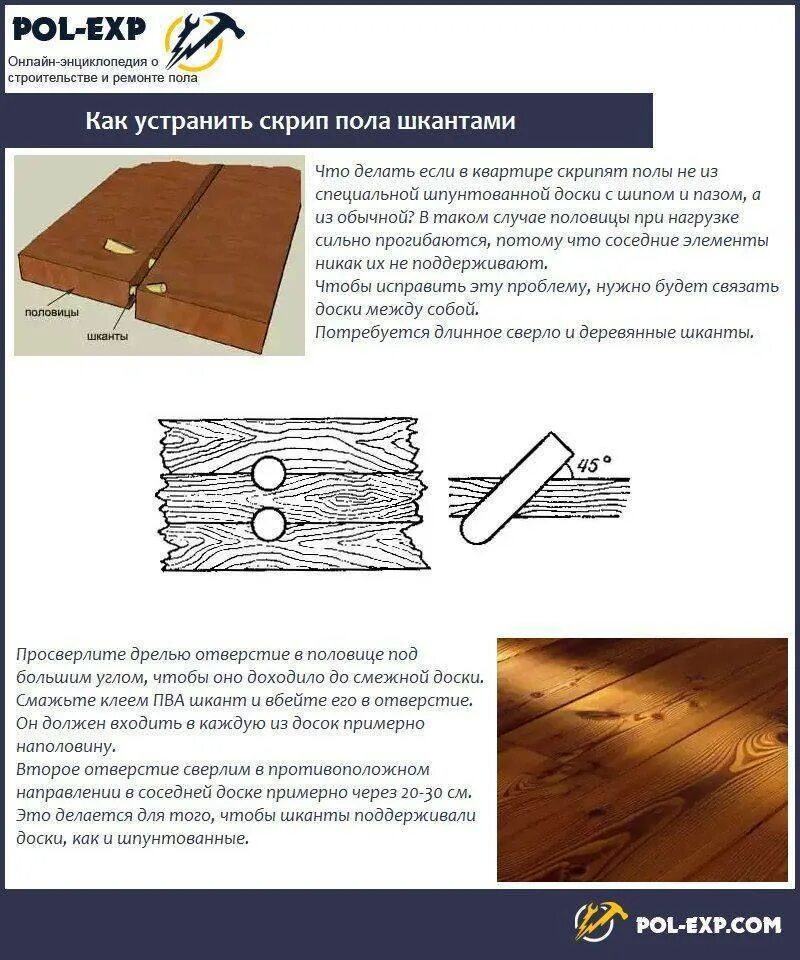 POL-EXP

Онлайн-энциклопедия о строительстве и ремонте пола

Как устранить скрип пола шкантами

половицы

шканты

Что делать если в квартире скрипят полы не из специальной шпунтованной доски с шипом и пазом, а из обычной? В таком случае половицы при нагрузке сильно прогибаются, потому что соседние элементы никак их не поддерживают.
Чтобы исправить эту проблему, нужно будет связать доски между собой.
Потребуется длинное сверло и деревянные шканты.

45°

Просверлите дрелью отверстие в половице под большим углом, чтобы оно доходило до смежной доски.
Смажьте клеем ПВА шкант и вбейте его в отверстие.
Он должен входить в каждую из досок примерно наполовину.
Второе отверстие сверлим в противоположном направлении в соседней доске примерно через 20-30 см.
Это делается для того, чтобы шканты поддерживали доски, как и шпунтованные.

POL-EXP.COM