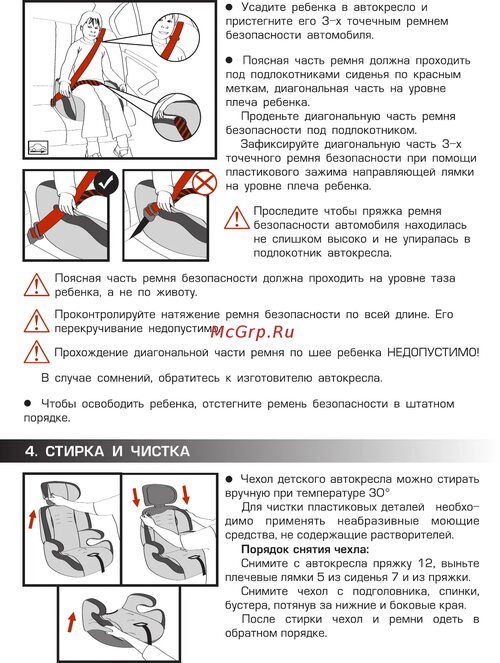 ● Усадите ребенка в автокресло и пристегните его 3-х точечным ремнем безопасности автомобиля.

● Поясная часть ремня должна проходить под подлокотниками сиденья по красным меткам, диагональная часть на уровне плеча ребенка.

Проденьте диагональную часть ремня безопасности под подлокотником.

Зафиксируйте диагональную часть 3-х точечного ремня безопасности при помощи пластикового зажима направляющей лямки на уровне плеча ребенка.

Проследите чтобы пряжка ремня безопасности автомобиля находилась не слишком высоко и не упиралась в подлокотник автокресла.

Поясная часть ремня безопасности должна проходить на уровне таза ребенка, а не по животу.

Проконтролируйте натяжение ремня безопасности по всей длине. Его перекручивание недопустимо.

McGrp.Ru

Прохождение диагональной части ремня по шее ребенка НЕДОПУСТИМО!

В случае сомнений, обратитесь к изготовителю автокресла.

● Чтобы освободить ребенка, отстегните ремень безопасности в штатном порядке.

4. СТИРКА И ЧИСТКА

● Чехол детского автокресла можно стирать вручную при температуре 30°

Для чистки пластиковых деталей необходимо применять неабразивные моющие средства, не содержащие растворителей.

Порядок снятия чехла:

Снимите с автокресла пряжку 12, выньте плечевые лямки 5 из сиденья 7 и из пряжки.

Снимите чехол с подголовника, спинки, бустера, потянув за нижние и боковые края.

После стирки чехол и ремни одеть в обратном порядке.