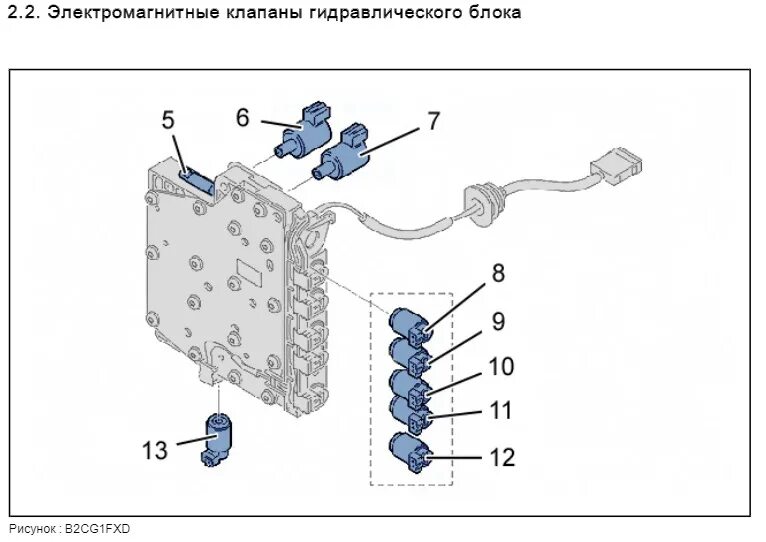 2.2. Электромагнитные клапаны гидравлического блока

5
6
7
8
9
10
11
12
13

Рисунок : B2CG1FXD