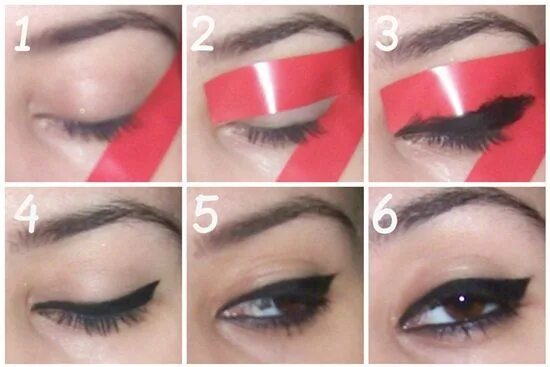 1
2
3
4
5
6