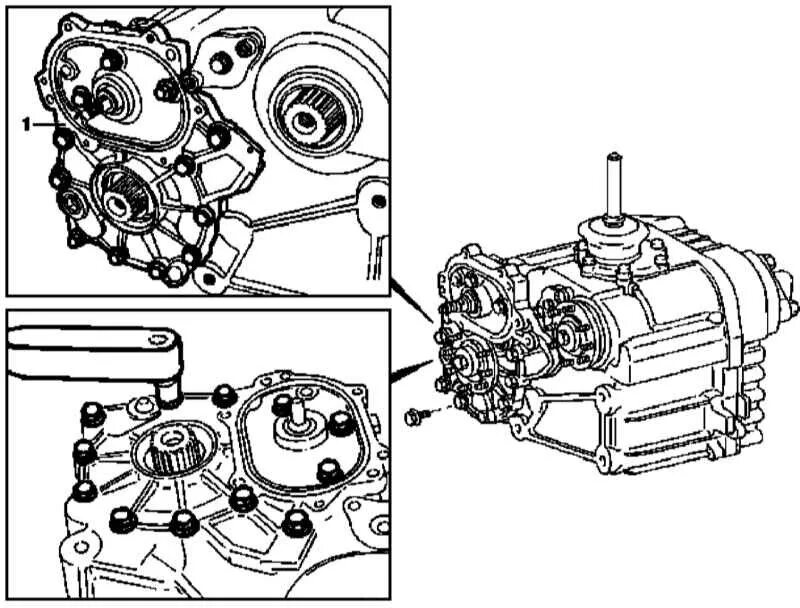 1