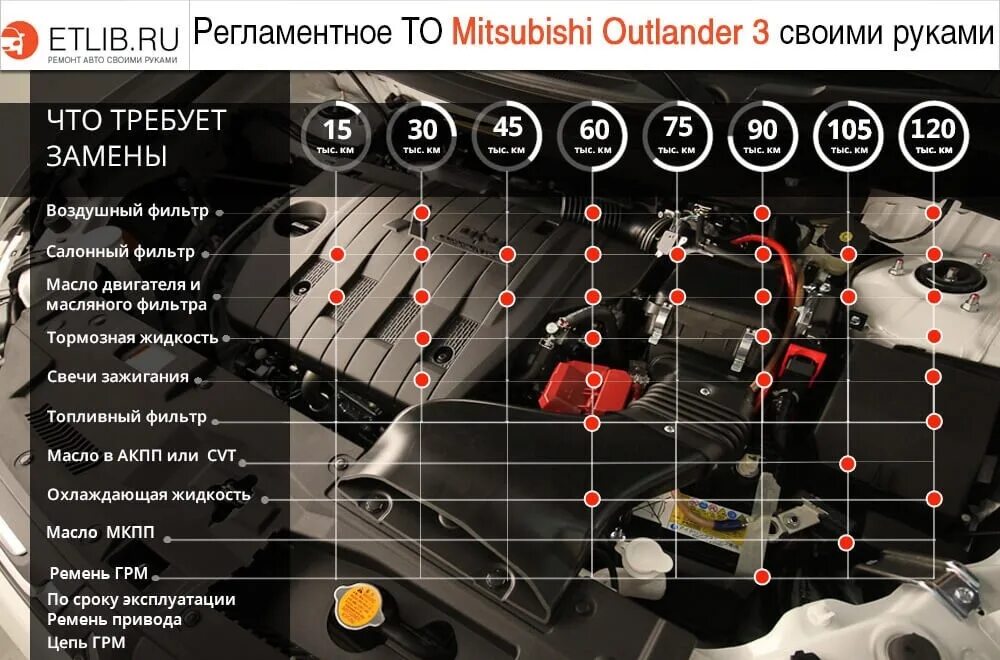 ETLIB.RU
РЕМОНТ АВТО СВОИМИ РУКАМИ

Регламентное ТО Mitsubishi Outlander 3 своими руками

ЧТО ТРЕБУЕТ ЗАМЕНЫ

15 тыс. км
30 тыс. км
45 тыс. км
60 тыс. км
75 тыс. км
90 тыс. км
105 тыс. км
120 тыс. км

Воздушный фильтр
Салонный фильтр
Масло двигателя и масляного фильтра
Тормозная жидкость
Свечи зажигания
Топливный фильтр
Масло в АКПП или CVT
Охлаждающая жидкость
Масло МКПП
Ремень ГРМ
По сроку эксплуатации
Ремень привода
Цепь ГРМ