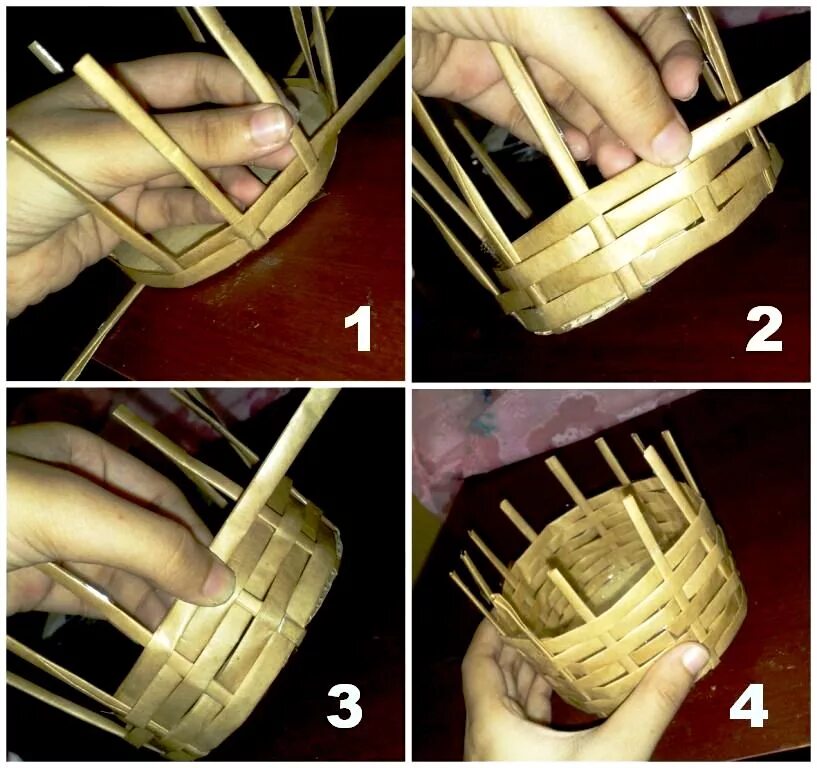 1

2

3

4